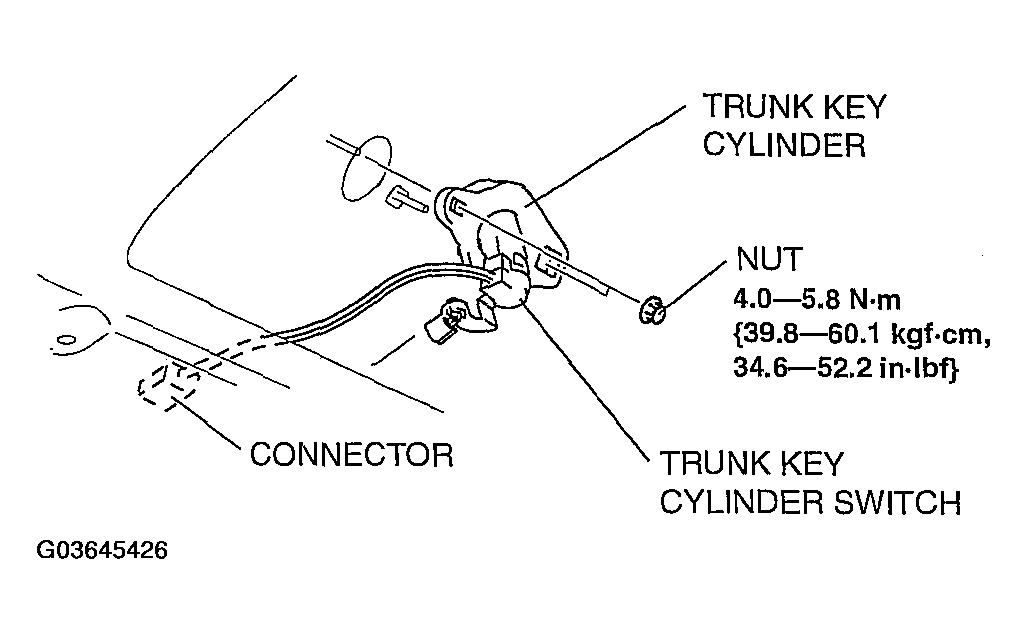 TRUNK KEY CYLINDER

NUT
4.0—5.8 N·m
{39.8—60.1 kgf·cm,
34.6—52.2 in·lbf}

CONNECTOR

TRUNK KEY CYLINDER SWITCH

G03645426