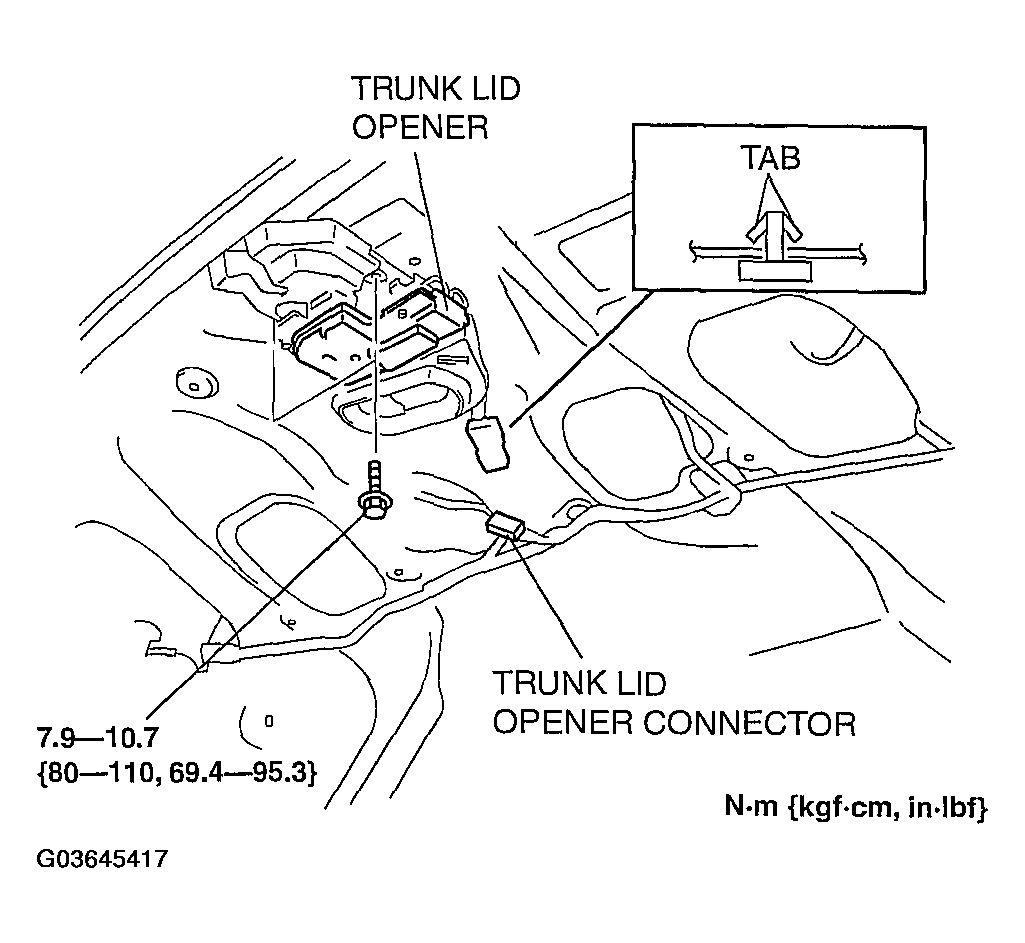 TRUNK LID
OPENER

TAB

TRUNK LID
OPENER CONNECTOR

7.9—10.7
{80—110, 69.4—95.3}

N·m {kgf·cm, in·lbf}

G03645417