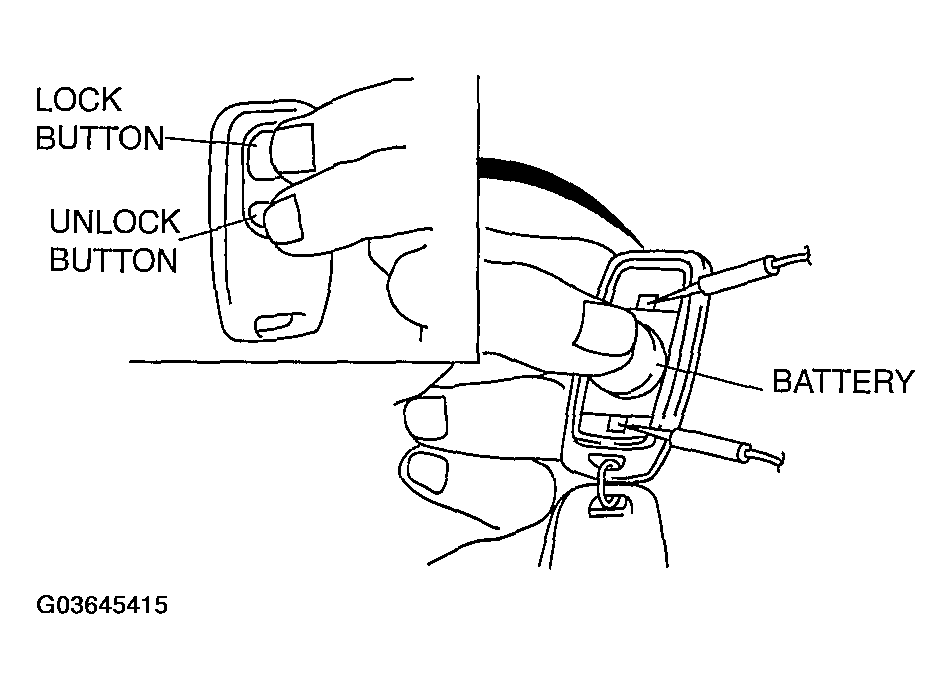 LOCK BUTTON

UNLOCK BUTTON

BATTERY

G03645415