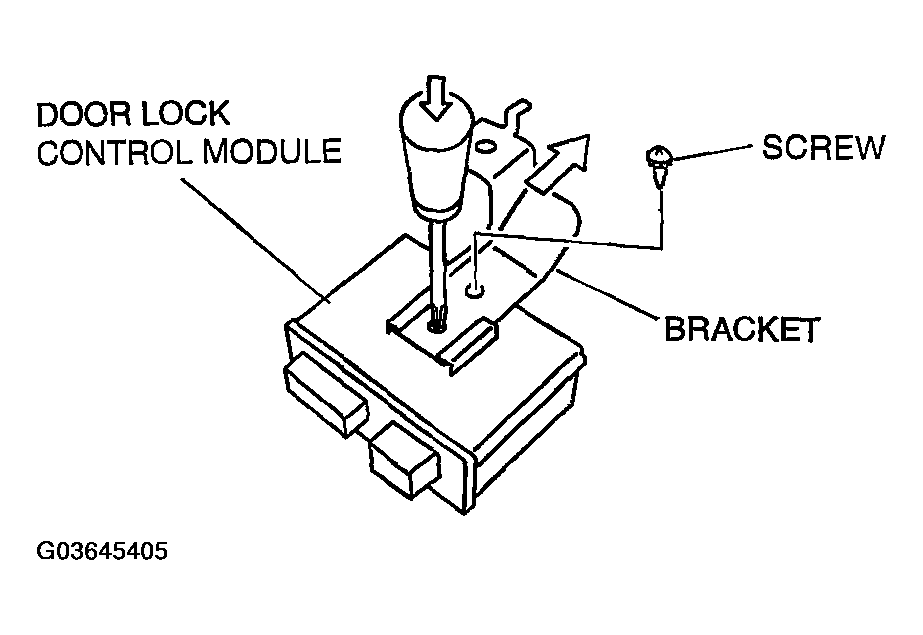 DOOR LOCK
CONTROL MODULE

SCREW

BRACKET

G03645405