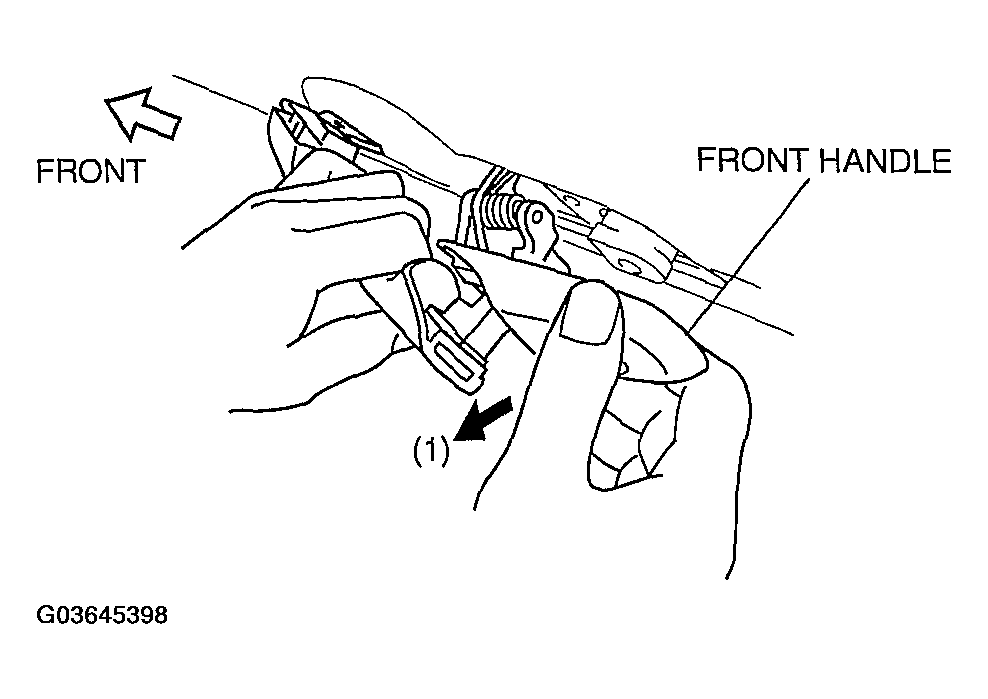 FRONT

FRONT HANDLE

(1)

G03645398