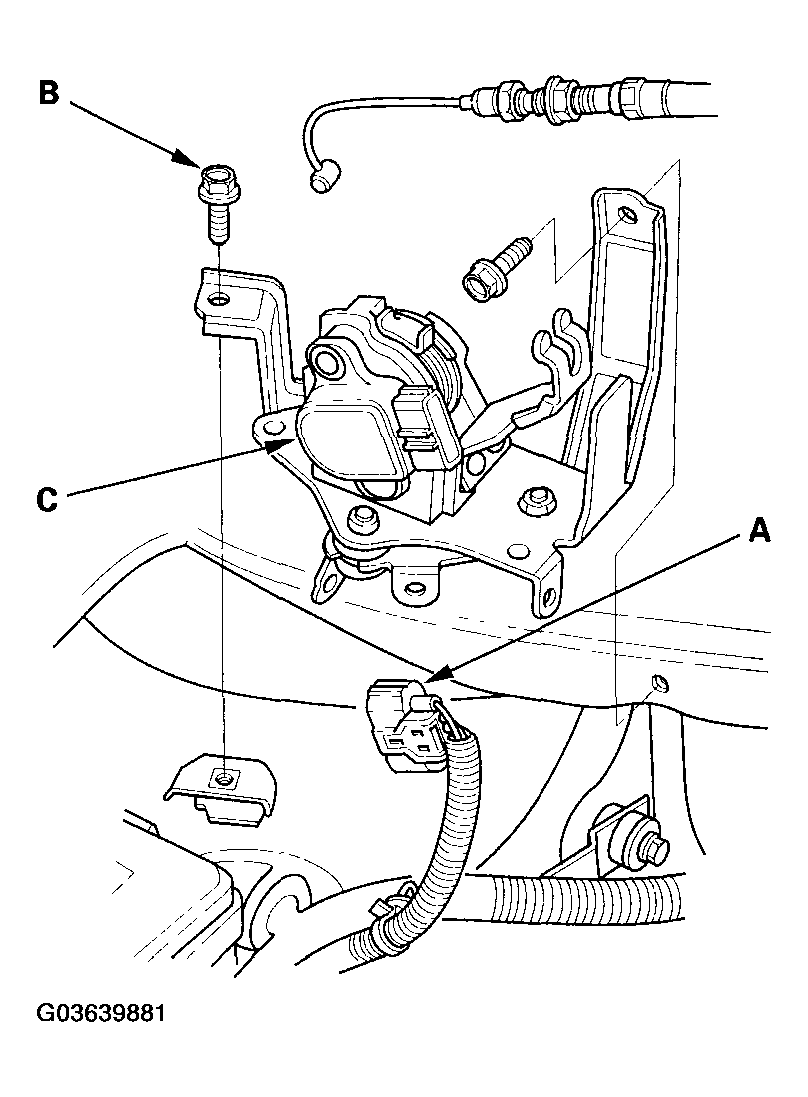 B

C

A

G03639881