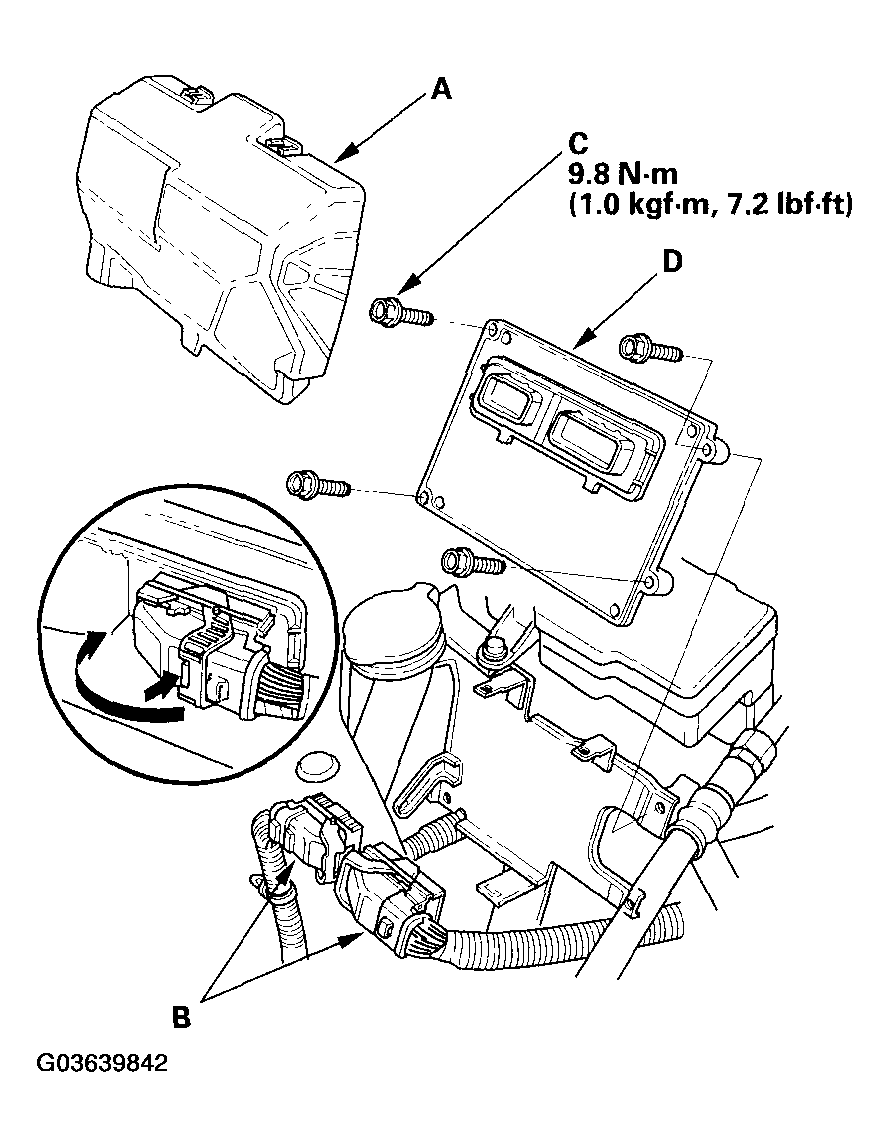 A

C
9.8 N·m
(1.0 kgf·m, 7.2 lbf·ft)

D

B

G03639842