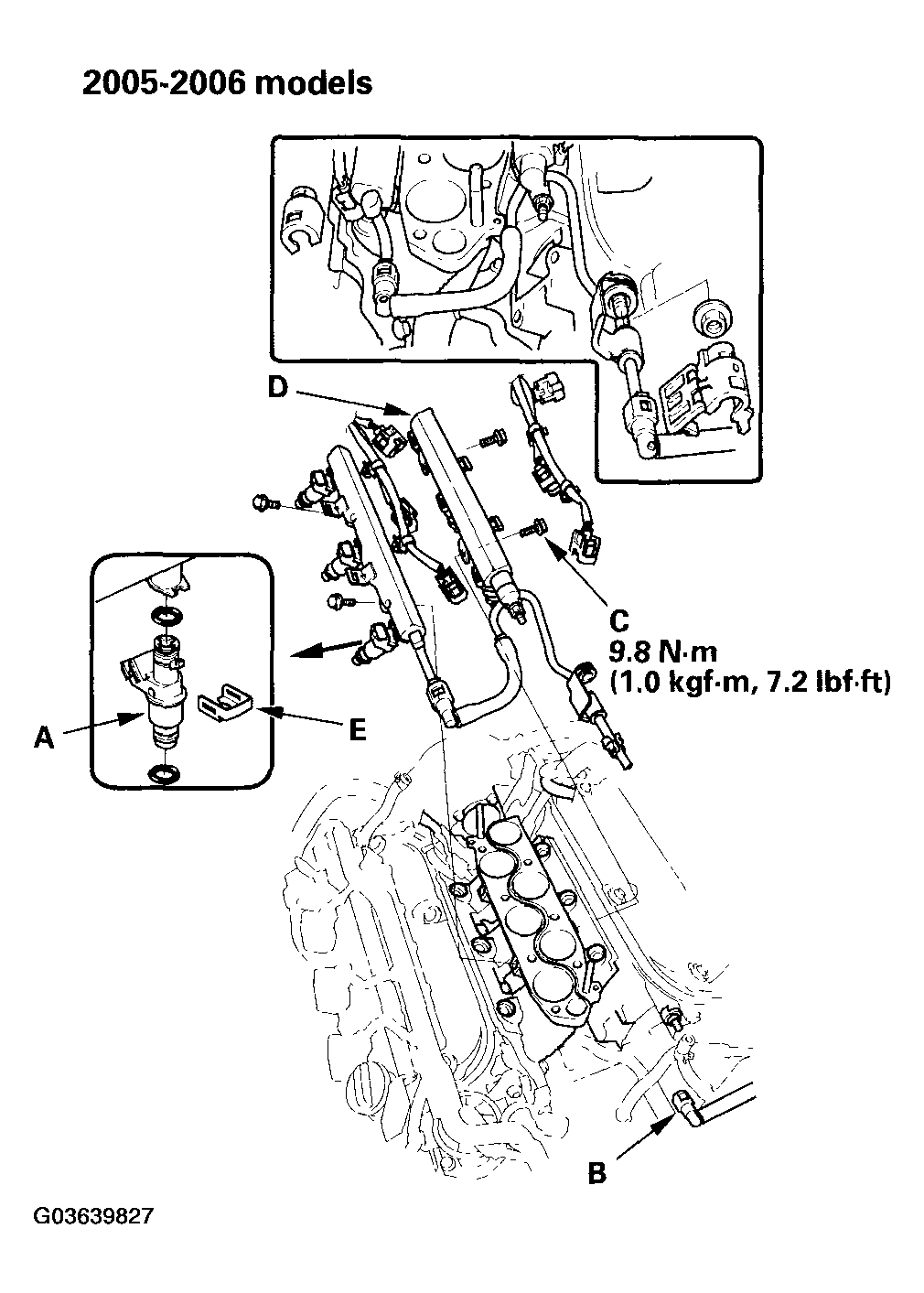 2005-2006 models

D

C
9.8 N·m
(1.0 kgf·m, 7.2 lbf·ft)

A

E

B

G03639827