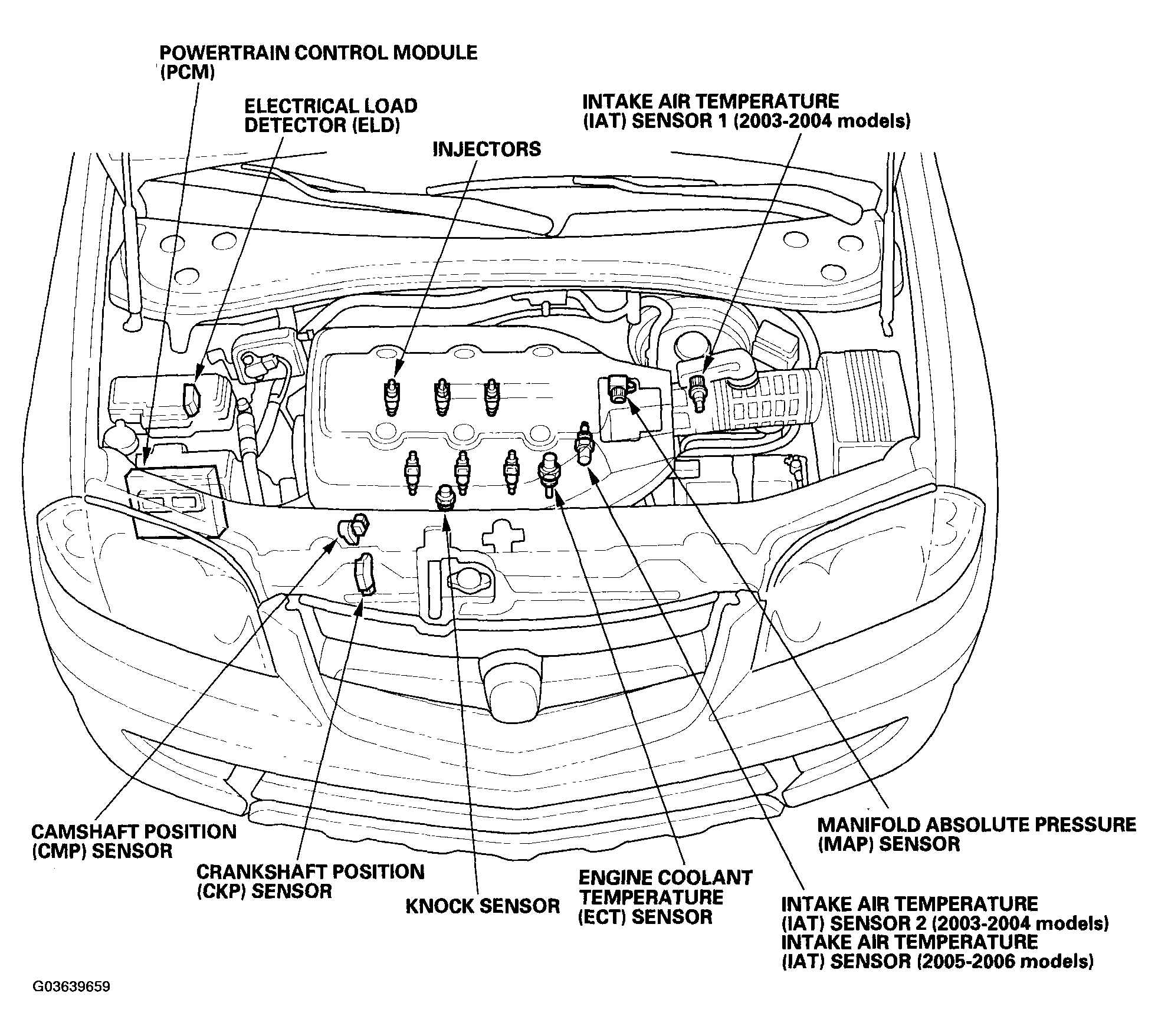 POWERTRAIN CONTROL MODULE (PCM)

ELECTRICAL LOAD DETECTOR (ELD)

INJECTORS

INTAKE AIR TEMPERATURE (IAT) SENSOR 1 (2003-2004 models)

CAMSHAFT POSITION (CMP) SENSOR

CRANKSHAFT POSITION (CKP) SENSOR

KNOCK SENSOR

ENGINE COOLANT TEMPERATURE (ECT) SENSOR

MANIFOLD ABSOLUTE PRESSURE (MAP) SENSOR

INTAKE AIR TEMPERATURE (IAT) SENSOR 2 (2003-2004 models)
INTAKE AIR TEMPERATURE (IAT) SENSOR (2005-2006 models)

G03639659