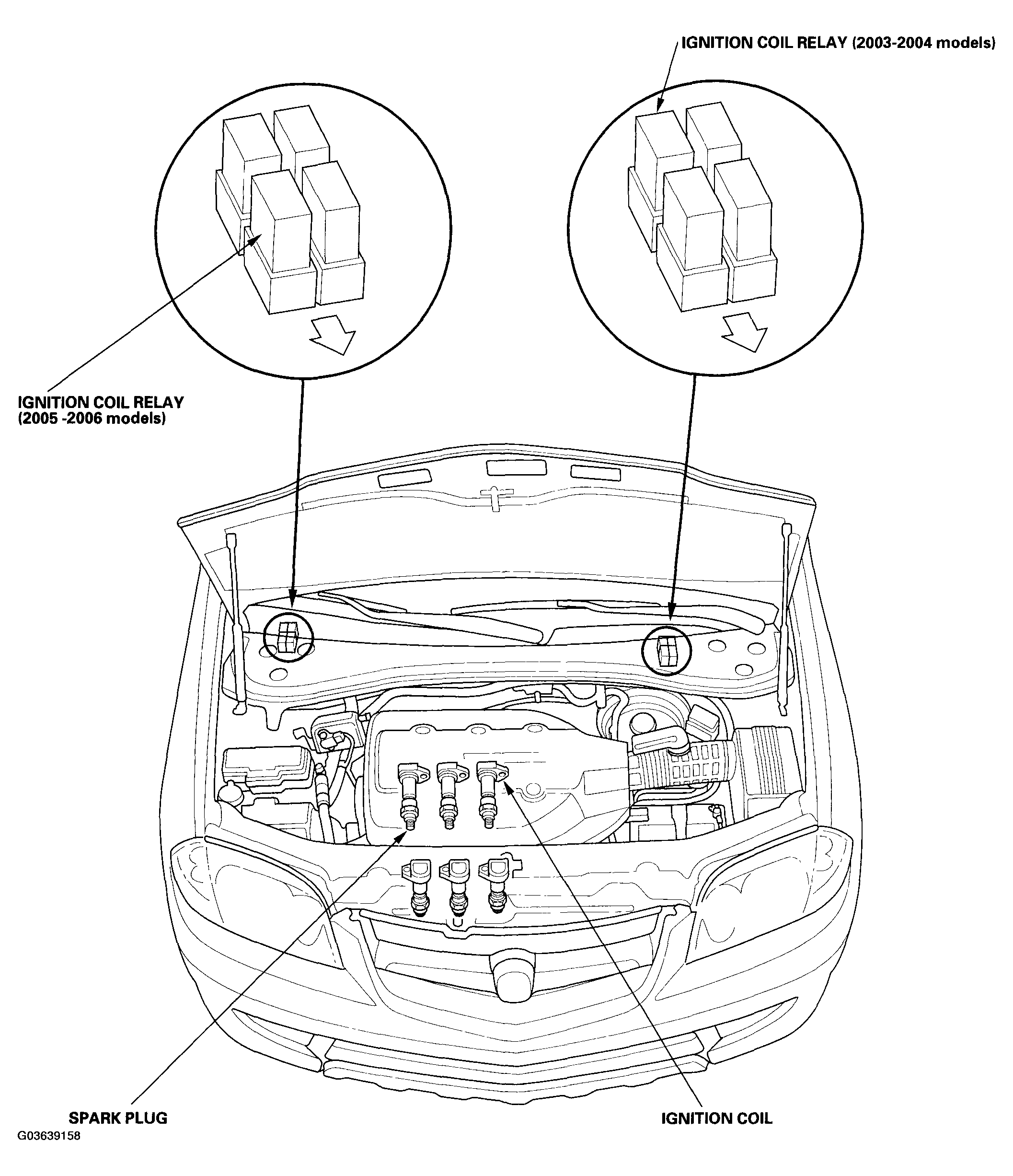 IGNITION COIL RELAY (2003-2004 models)

IGNITION COIL RELAY
(2005 -2006 models)

SPARK PLUG

IGNITION COIL

G03639158