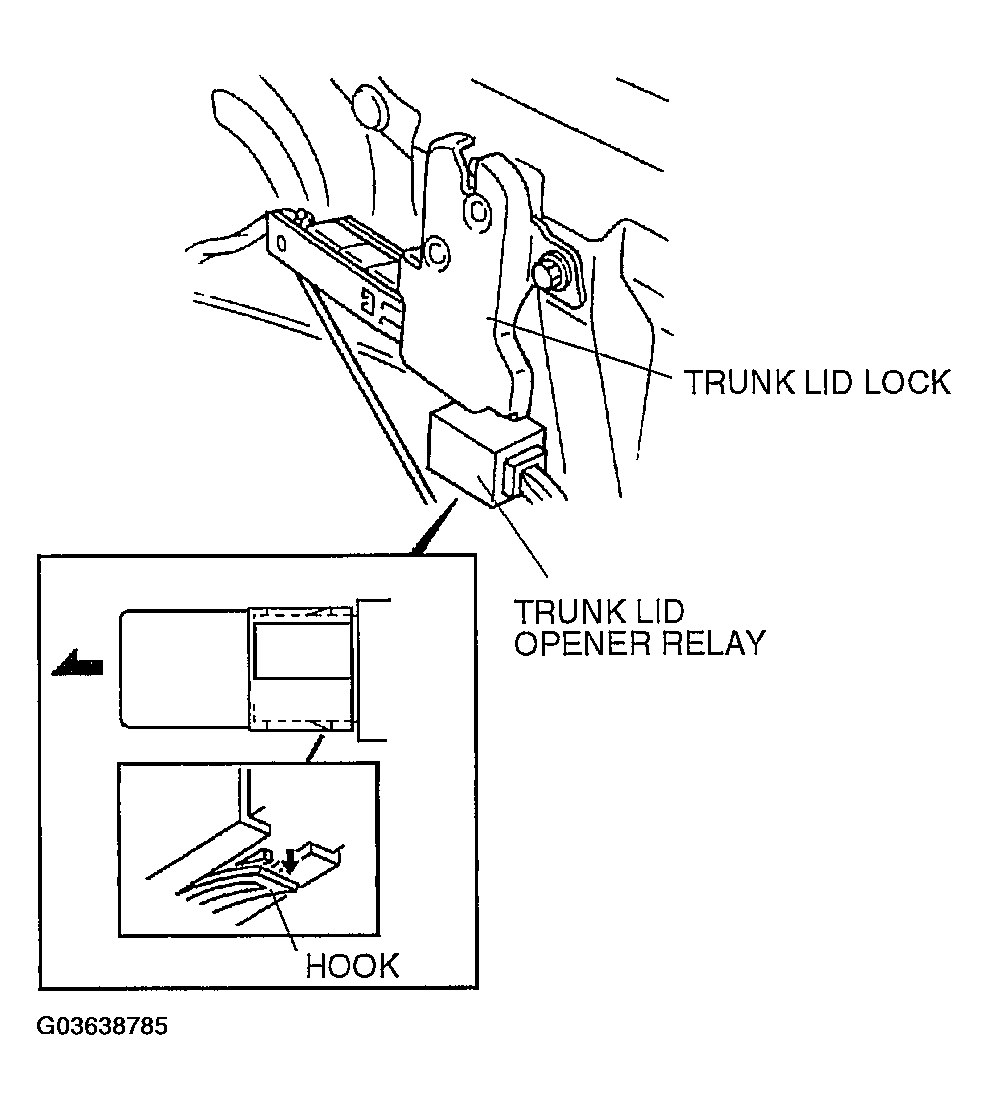 TRUNK LID LOCK

TRUNK LID OPENER RELAY

HOOK

G03638785