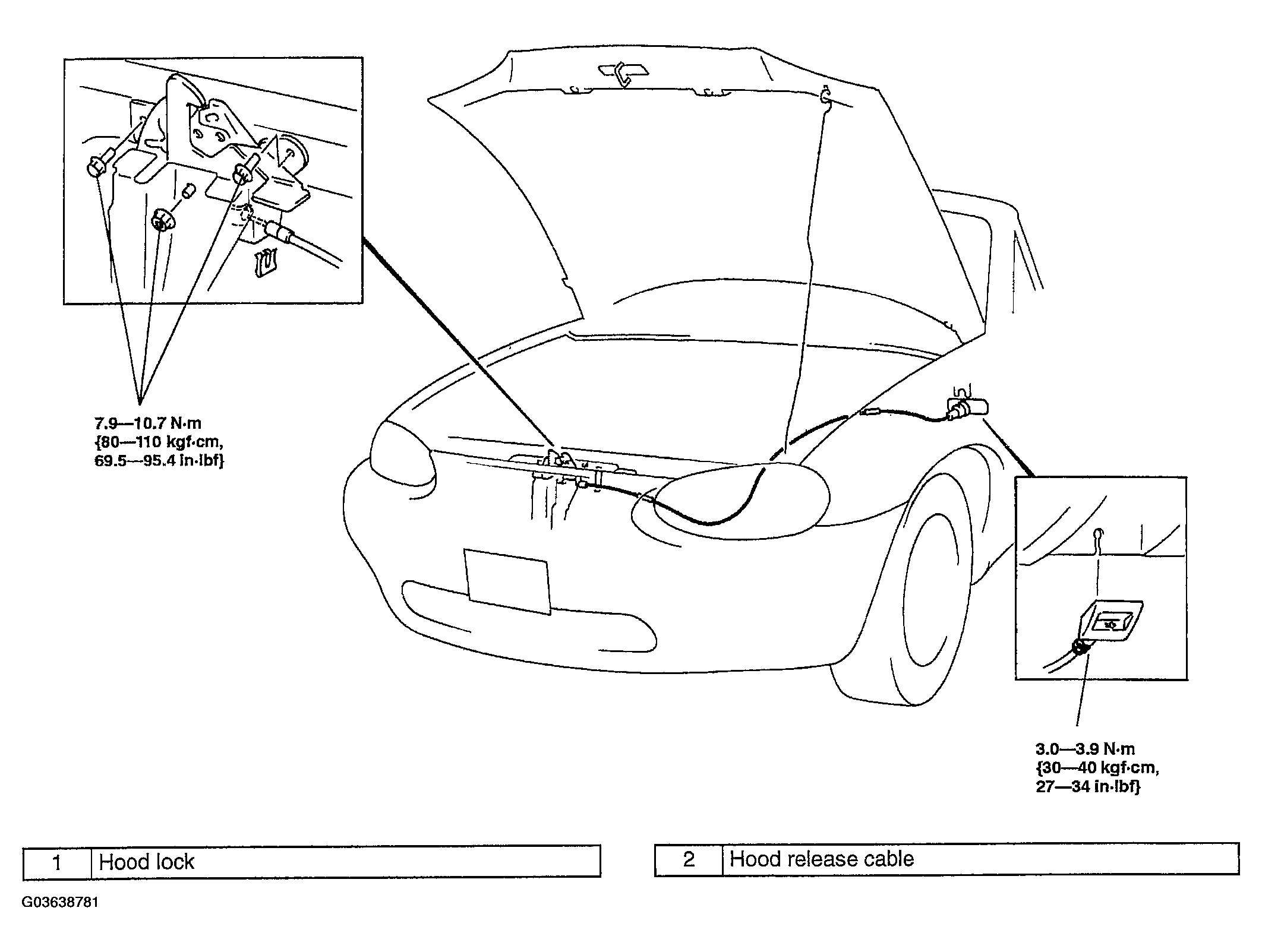 7.9—10.7 N·m
{80—110 kgf·cm,
69.5—95.4 in·lbf}

3.0—3.9 N·m
{30—40 kgf·cm,
27—34 in·lbf}

| 1 | Hood lock |
|---|---|

| 2 | Hood release cable |
|---|---|

G03638781