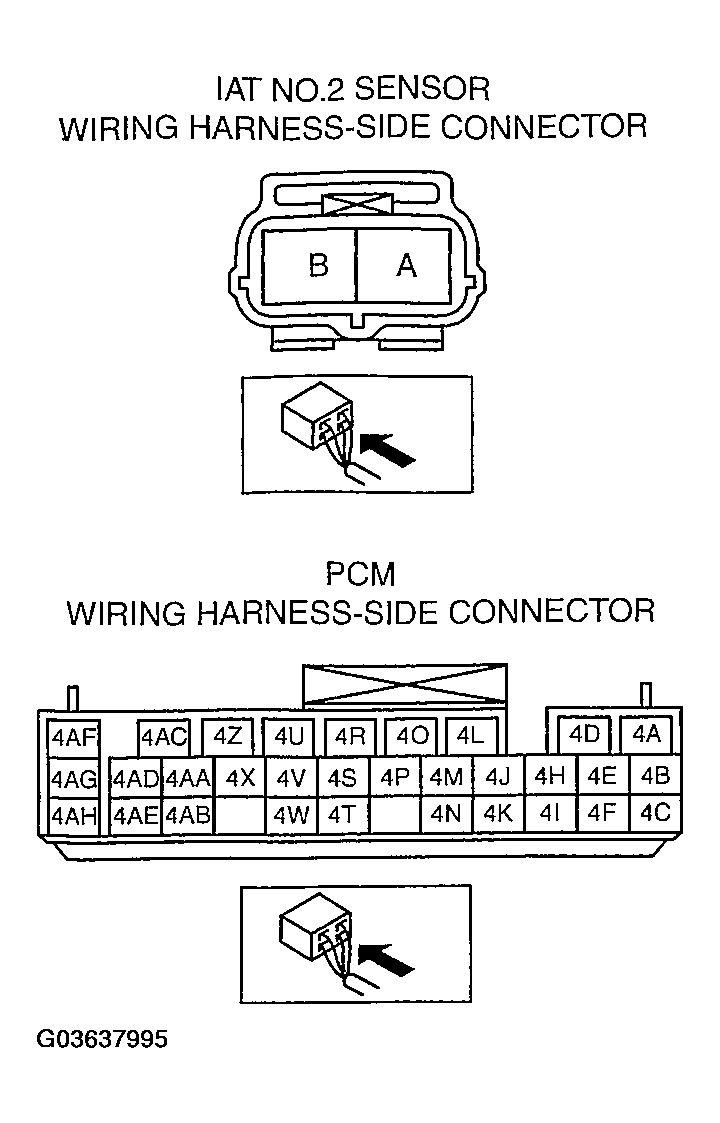 IAT NO.2 SENSOR
WIRING HARNESS-SIDE CONNECTOR

B A

PCM
WIRING HARNESS-SIDE CONNECTOR

4AF 4AC 4Z 4U 4R 4O 4L 4D 4A
4AG 4AD 4AA 4X 4V 4S 4P 4M 4J 4H 4E 4B
4AH 4AE 4AB 4W 4T 4N 4K 4I 4F 4C

G03637995