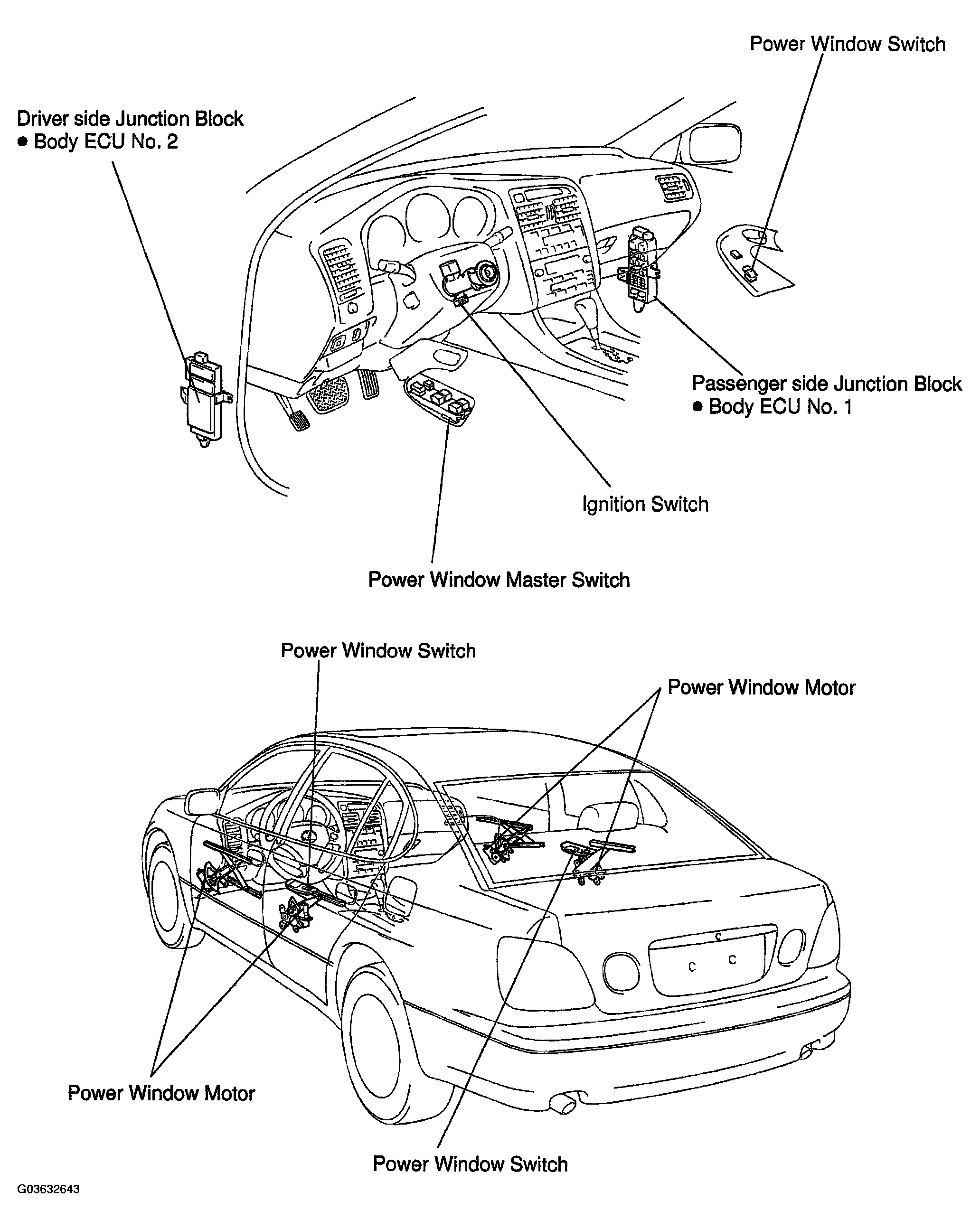 Power Window Switch

Driver side Junction Block
● Body ECU No. 2

Passenger side Junction Block
● Body ECU No. 1

Ignition Switch

Power Window Master Switch

Power Window Switch

Power Window Motor

Power Window Motor

Power Window Switch

G03632643