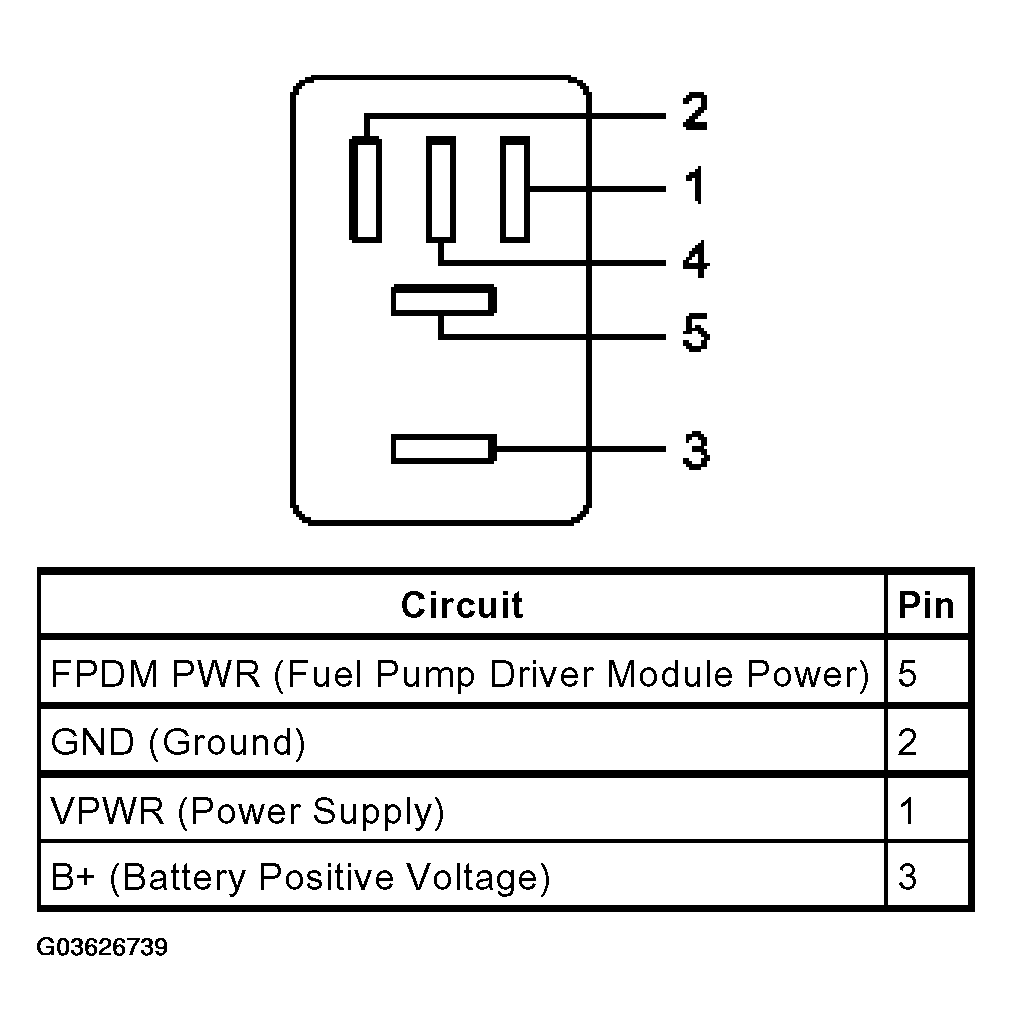 2
1
4
5
3

| Circuit | Pin |
|---|---|
| FPDM PWR (Fuel Pump Driver Module Power) | 5 |
| GND (Ground) | 2 |
| VPWR (Power Supply) | 1 |
| B+ (Battery Positive Voltage) | 3 |

G03626739