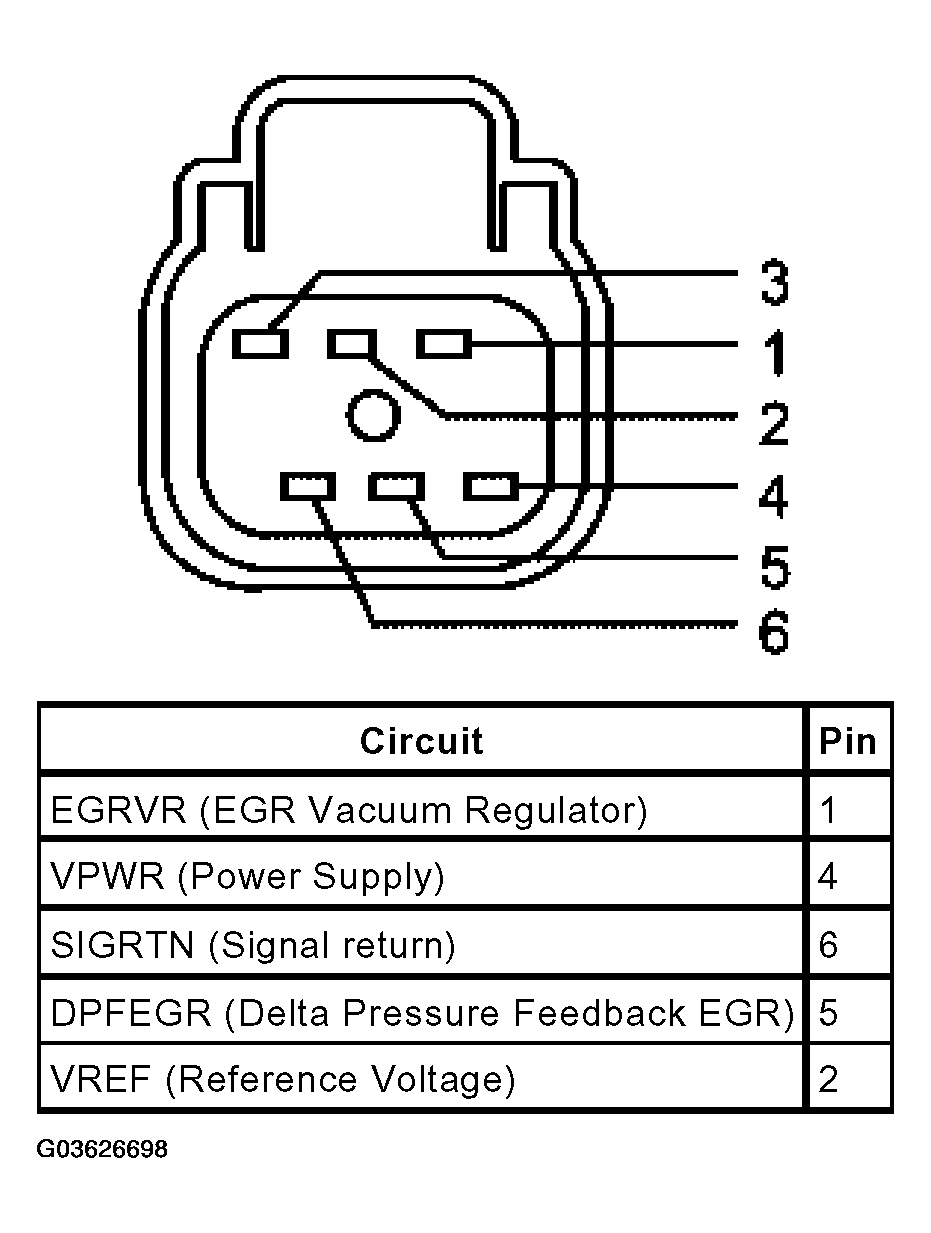 3
1
2
4
5
6

| Circuit | Pin |
|---|---|
| EGRVR (EGR Vacuum Regulator) | 1 |
| VPWR (Power Supply) | 4 |
| SIGRTN (Signal return) | 6 |
| DPFEGR (Delta Pressure Feedback EGR) | 5 |
| VREF (Reference Voltage) | 2 |

G03626698