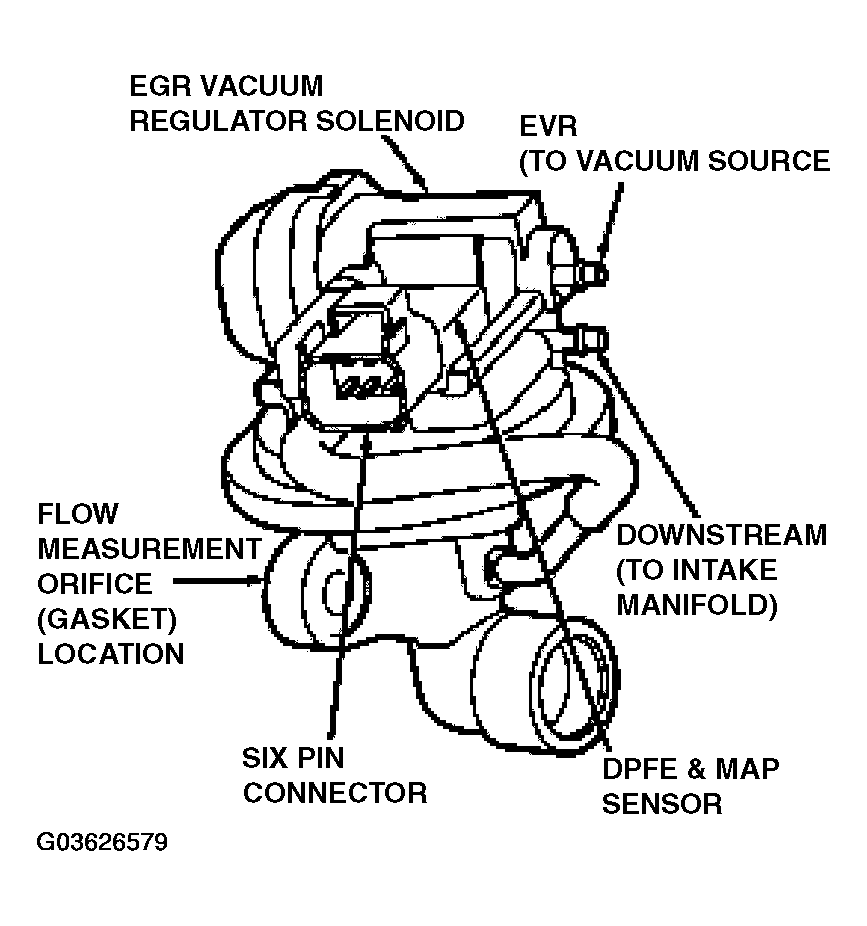 EGR VACUUM
REGULATOR SOLENOID

EVR
(TO VACUUM SOURCE

FLOW
MEASUREMENT
ORIFICE
(GASKET)
LOCATION

DOWNSTREAM
(TO INTAKE
MANIFOLD)

SIX PIN
CONNECTOR

DPFE & MAP
SENSOR

G03626579