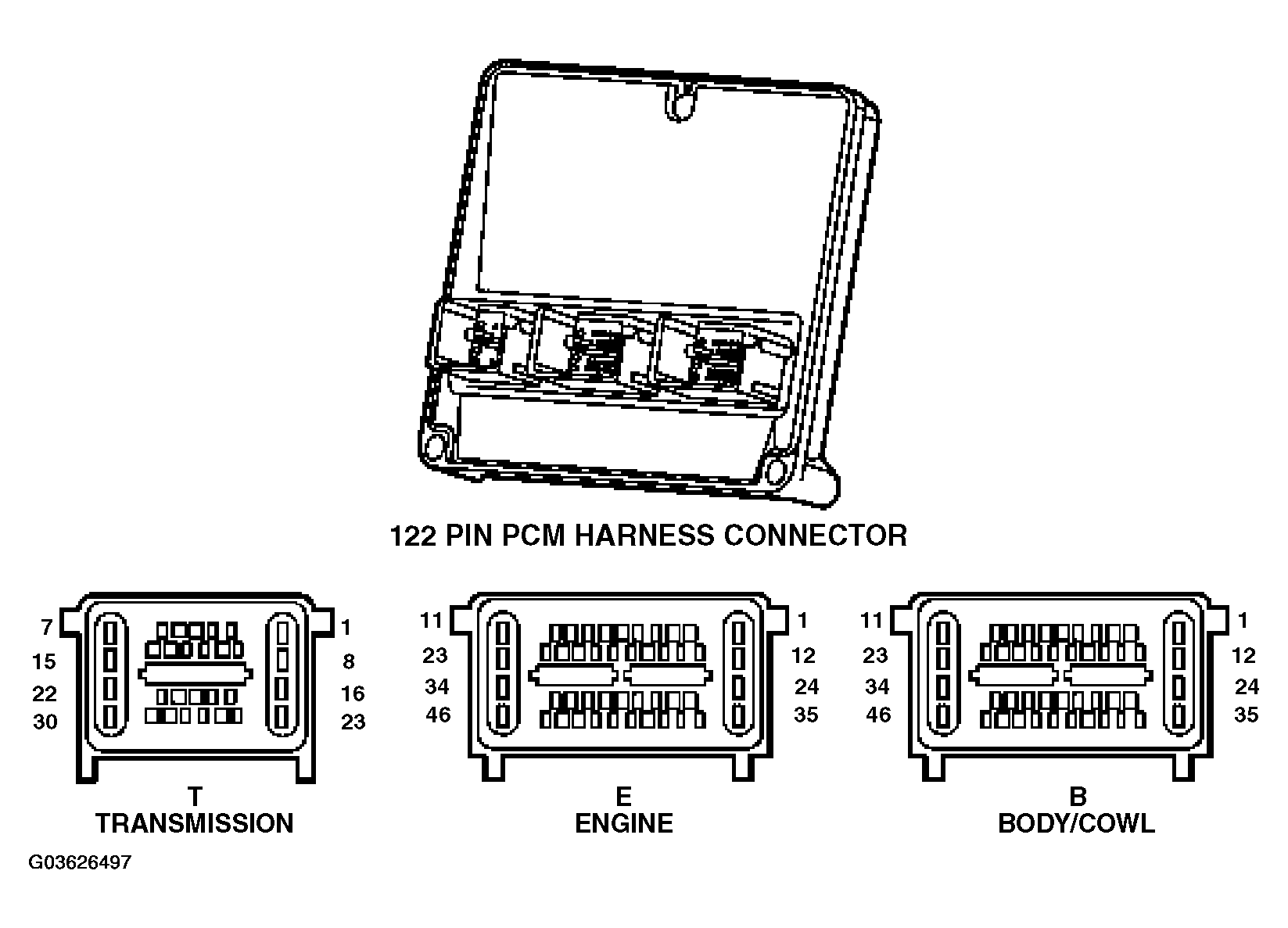 122 PIN PCM HARNESS CONNECTOR

7
15
22
30

1
8
16
23

T
TRANSMISSION

11
23
34
46

1
12
24
35

E
ENGINE

11
23
34
46

1
12
24
35

B
BODY/COWL

G03626497