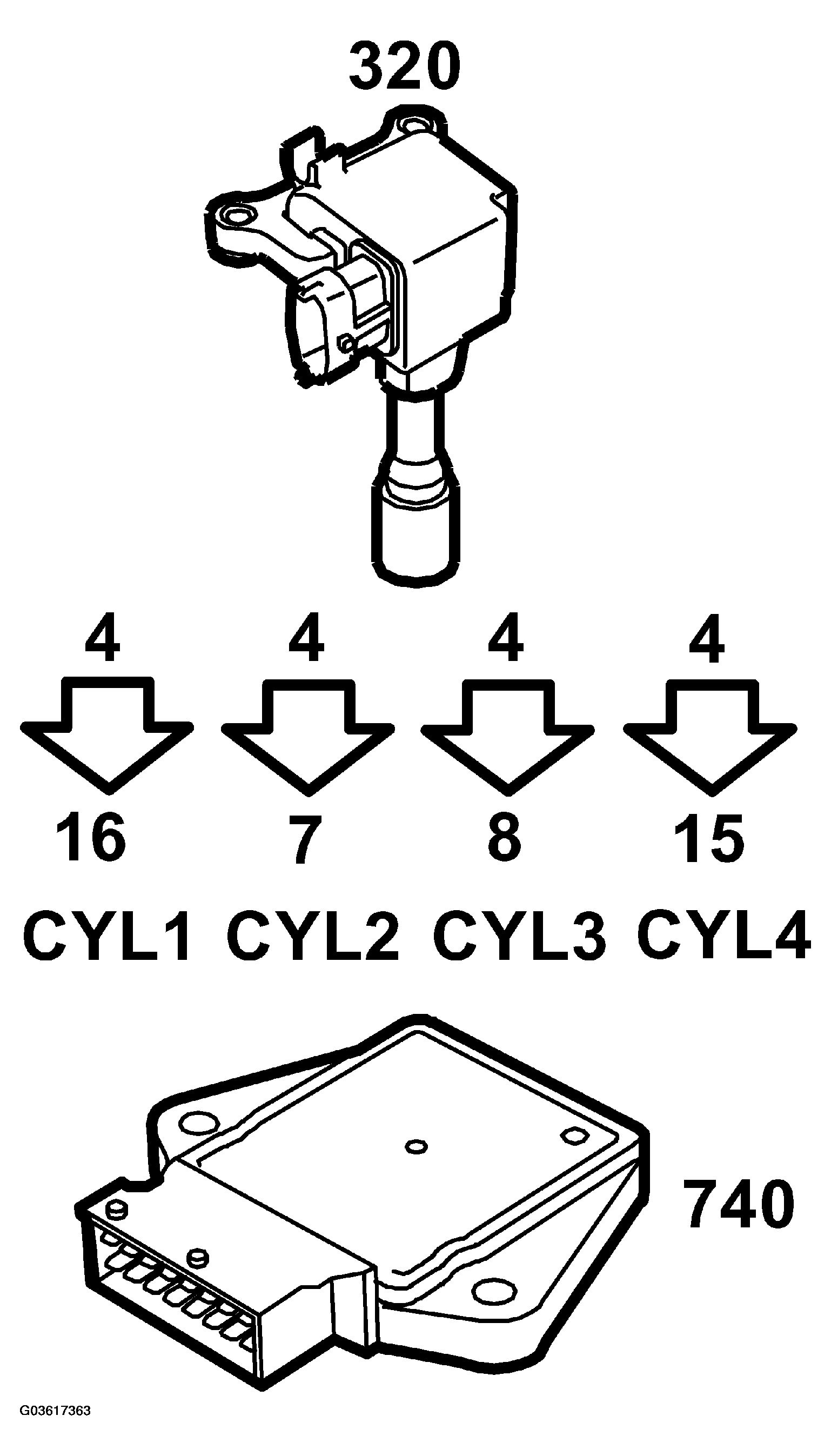 320

4 4 4 4

16 7 8 15

CYL1 CYL2 CYL3 CYL4

740

G03617363