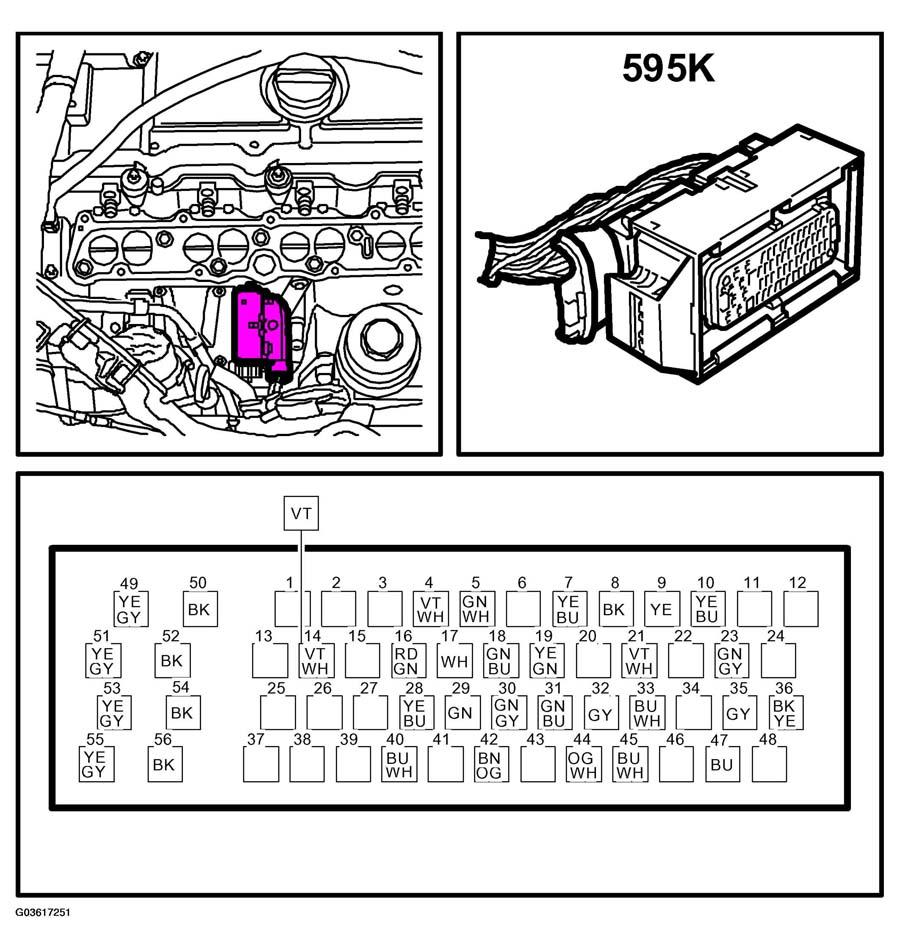 595K

VT

49 YE GY
50 BK
1
2
3
4 VT WH
5 GN WH
6
7 YE BU
8 BK
9 YE
10 YE BU
11
12

51 YE GY
52 BK
13
14 VT WH
15
16 RD GN
17 WH
18 GN BU
19 YE GN
20
21 VT WH
22
23 GN GY
24

53 YE GY
54 BK
25
26
27
28 YE BU
29 GN
30 GN GY
31 GN BU
32 GY
33 BU WH
34
35 GY
36 BK YE

55 YE GY
56 BK
37
38
39
40 BU WH
41
42 BN OG
43
44 OG WH
45 BU WH
46
47 BU
48

G03617251