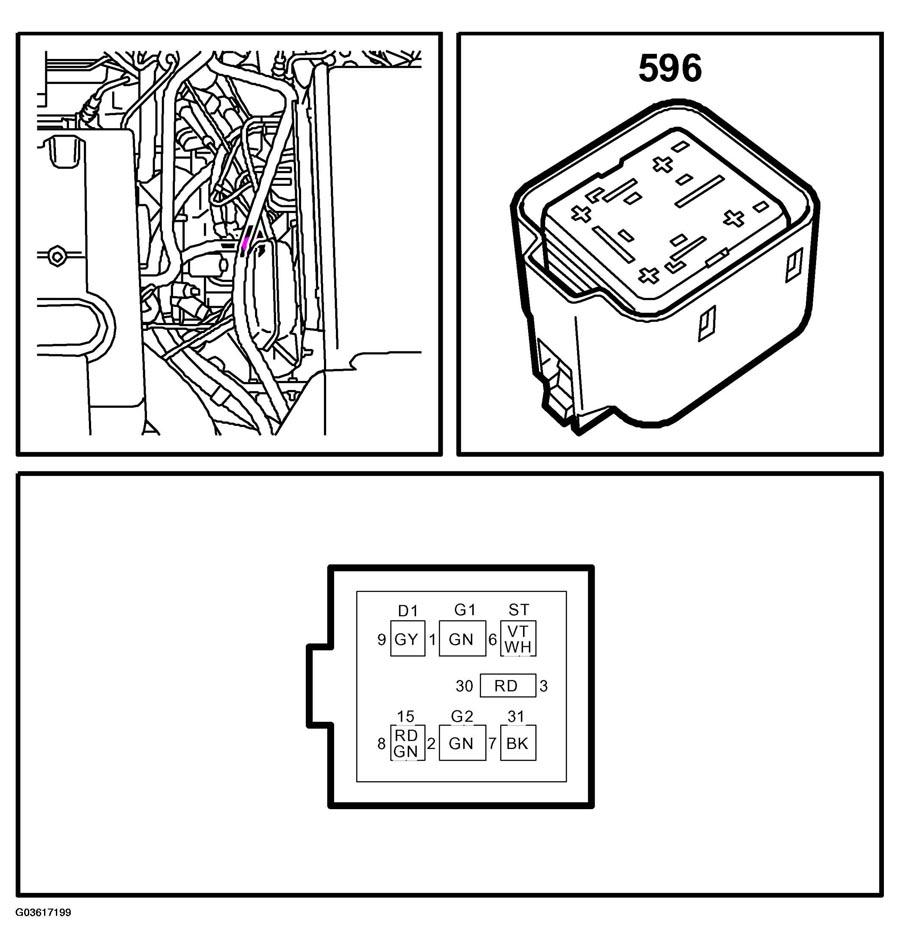 596

D1 G1 ST
9 GY 1 GN 6 VT WH
30 RD 3
15 G2 31
8 RD GN 2 GN 7 BK

G03617199