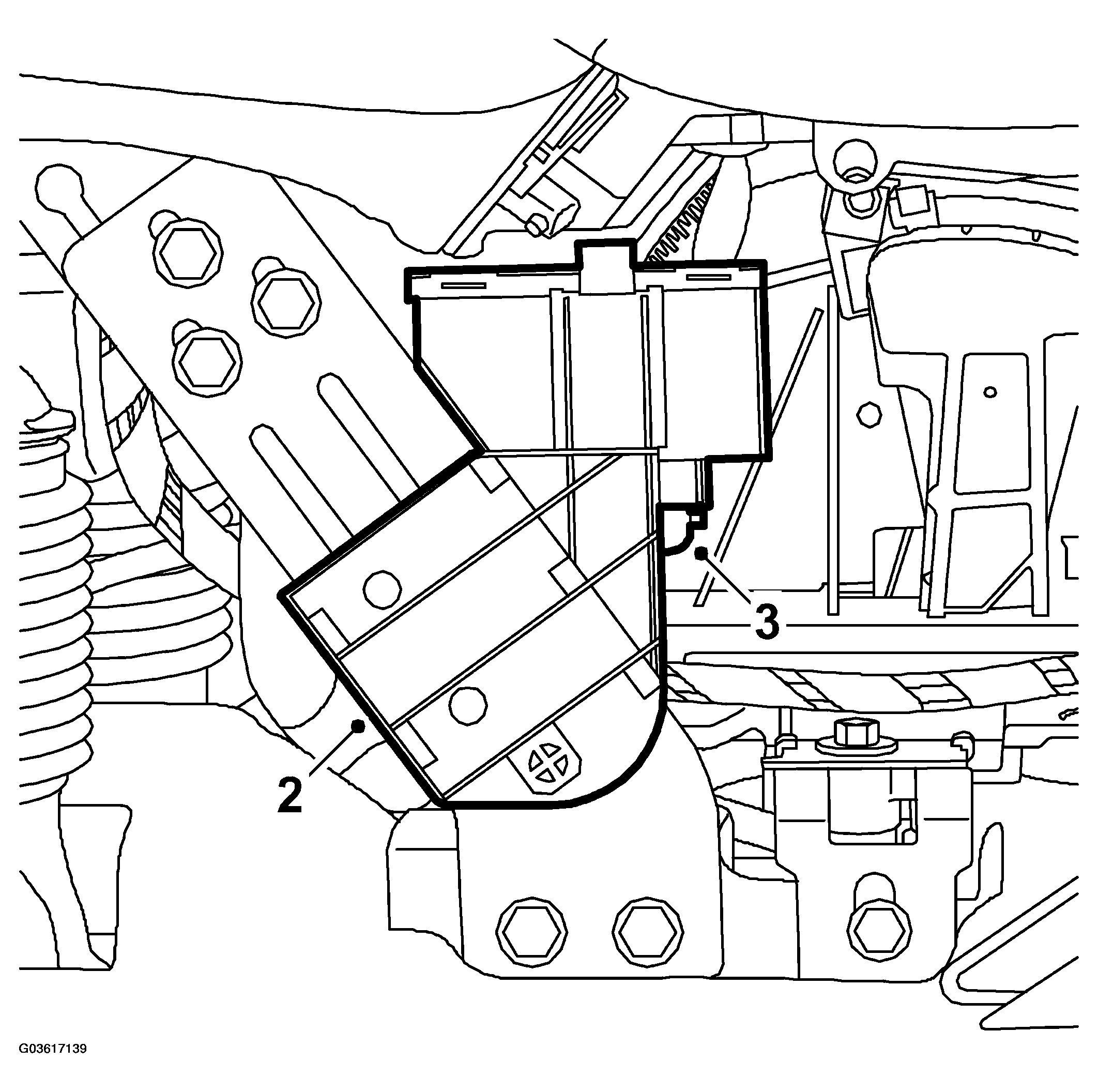 3
2
G03617139