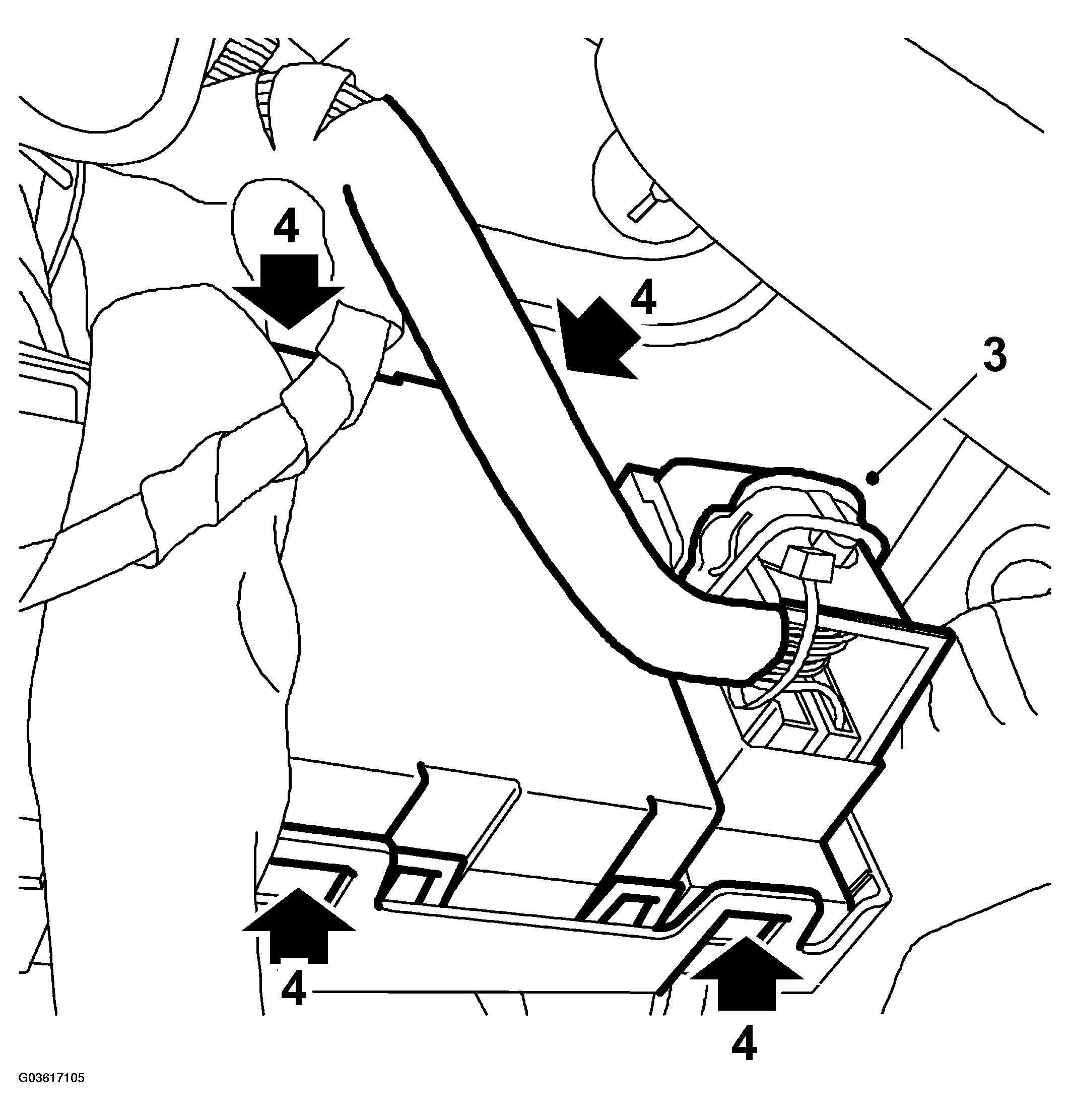 4
4
3
4
4
G03617105