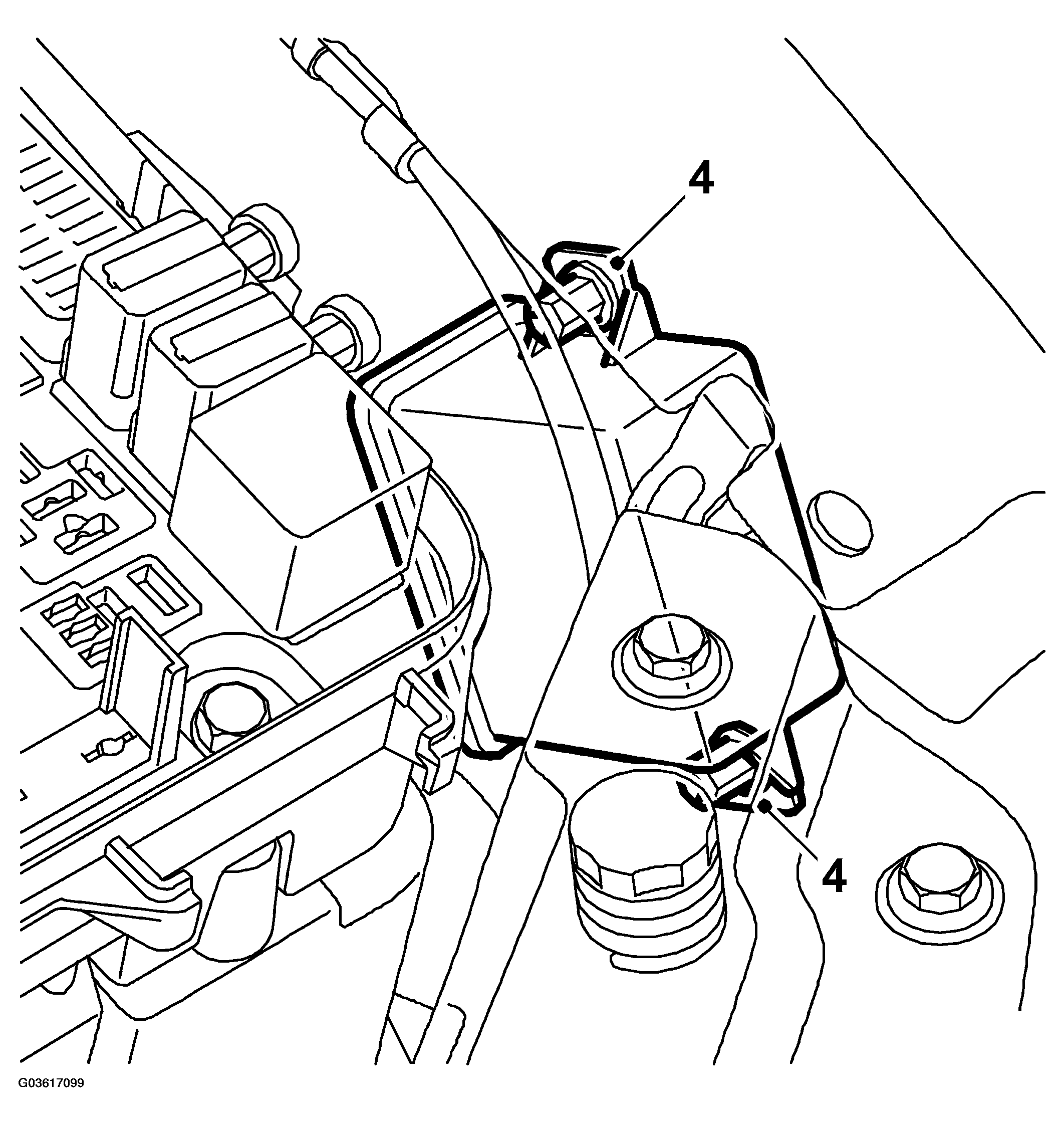 4

4

G03617099