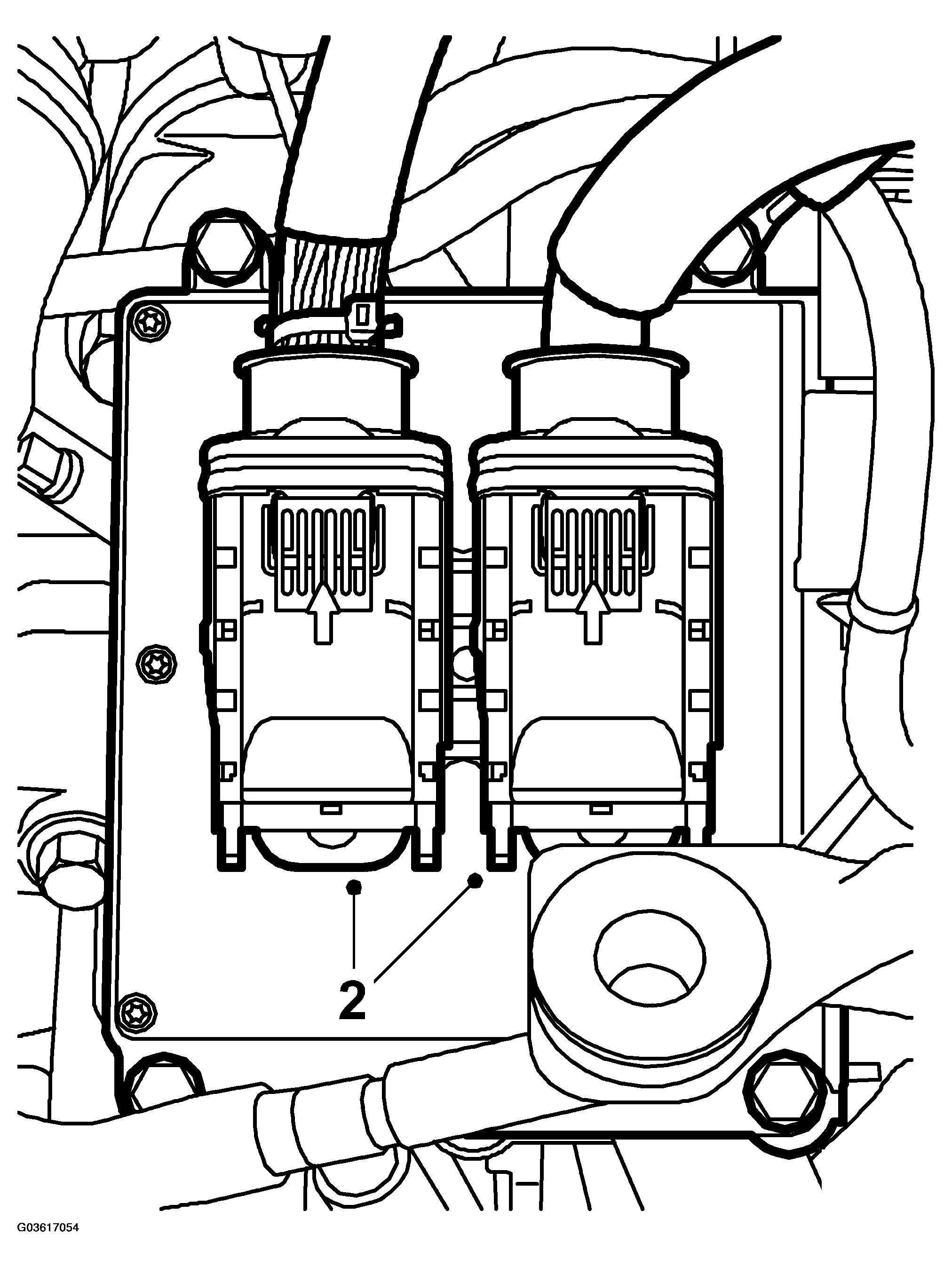 2

G03617054