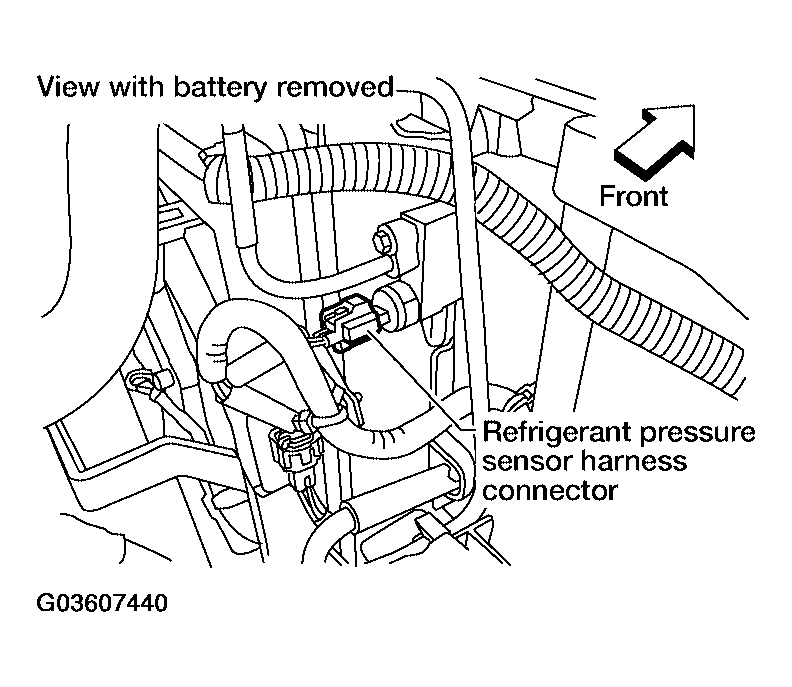 View with battery removed

Front

Refrigerant pressure sensor harness connector

G03607440