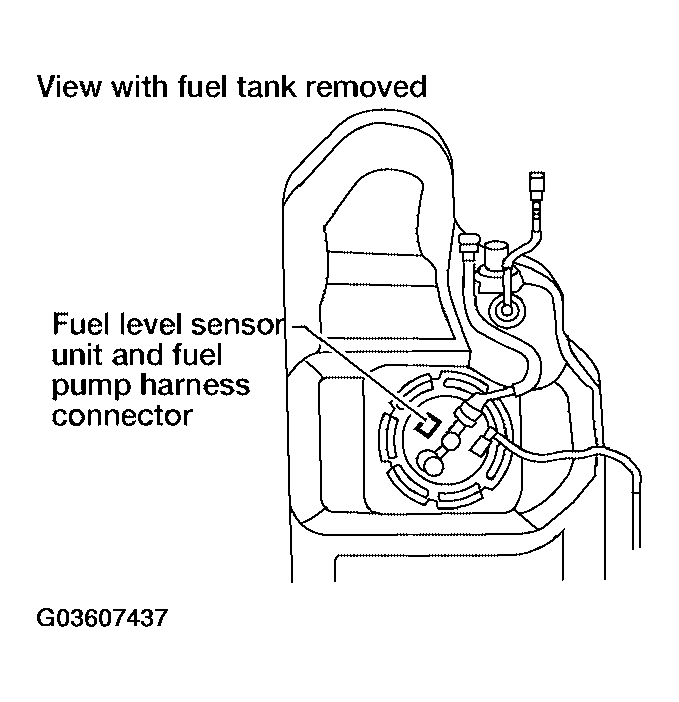 View with fuel tank removed

Fuel level sensor unit and fuel pump harness connector

G03607437