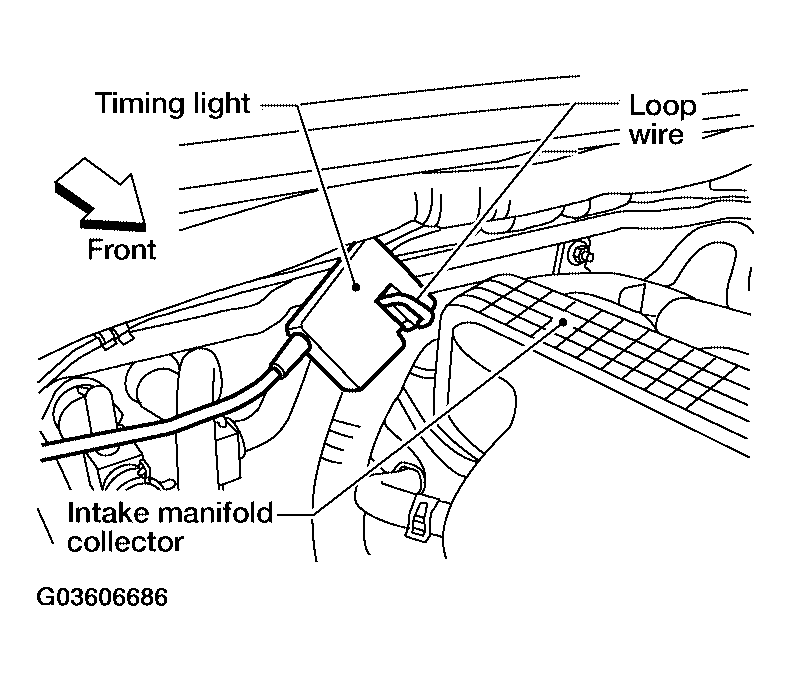 Timing light
Loop wire
Front
Intake manifold collector
G03606686