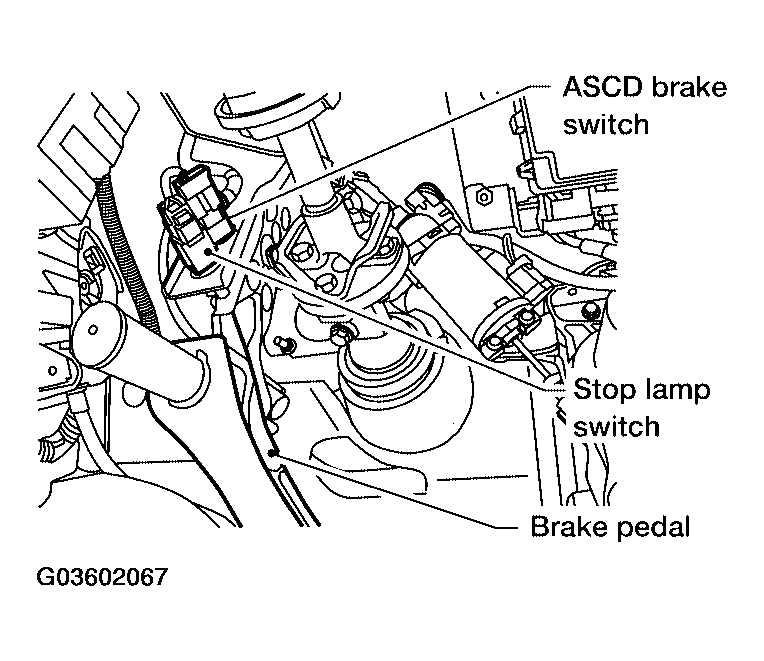 ASCD brake switch

Stop lamp switch

Brake pedal

G03602067