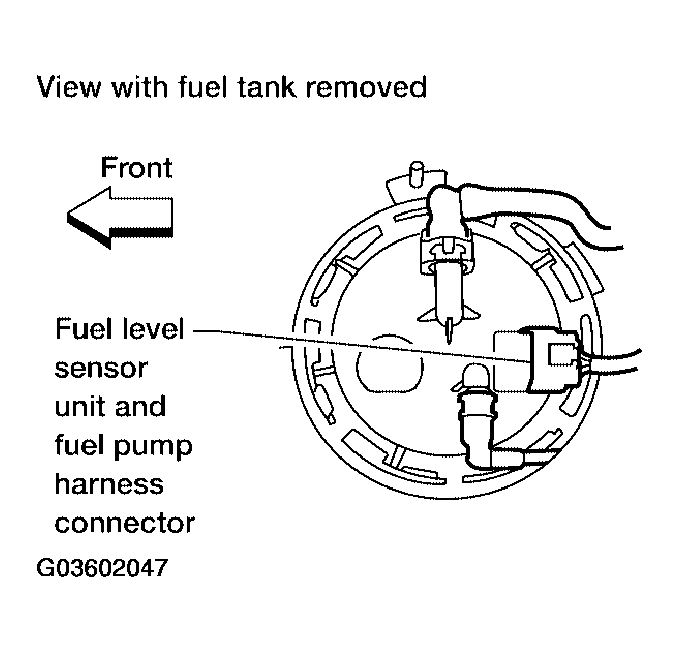 View with fuel tank removed

Front

Fuel level sensor unit and fuel pump harness connector

G03602047