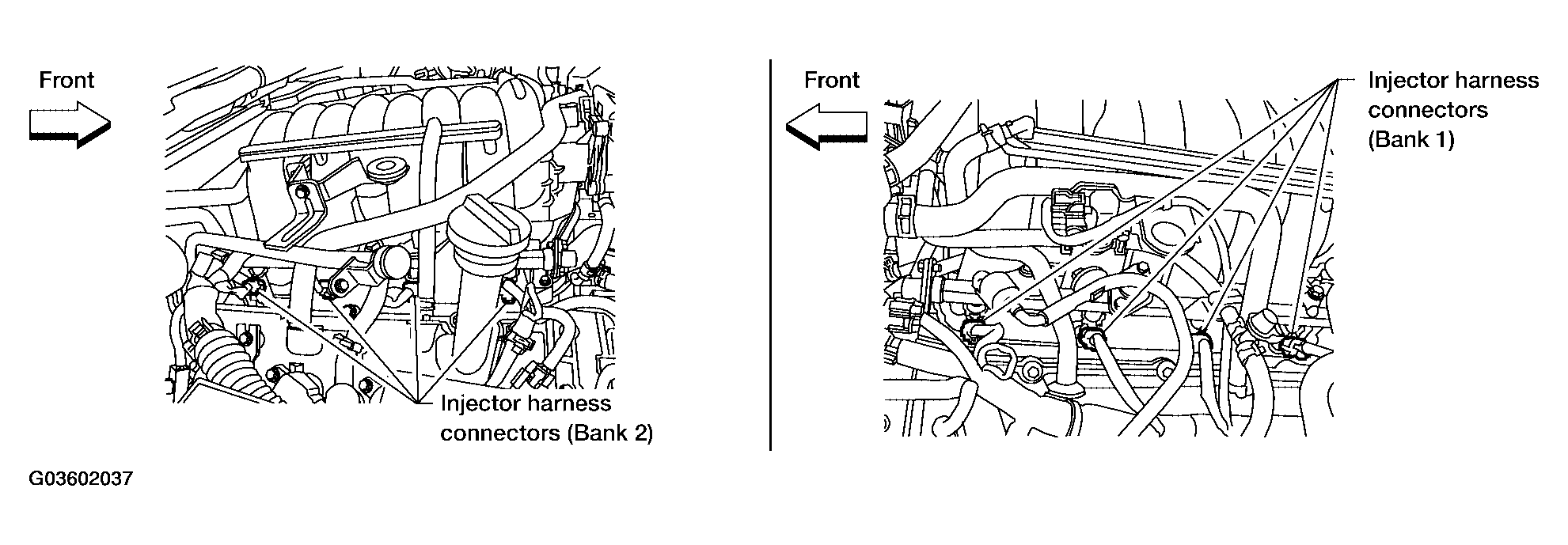 Front

Injector harness connectors (Bank 2)

Front

Injector harness connectors (Bank 1)

G03602037