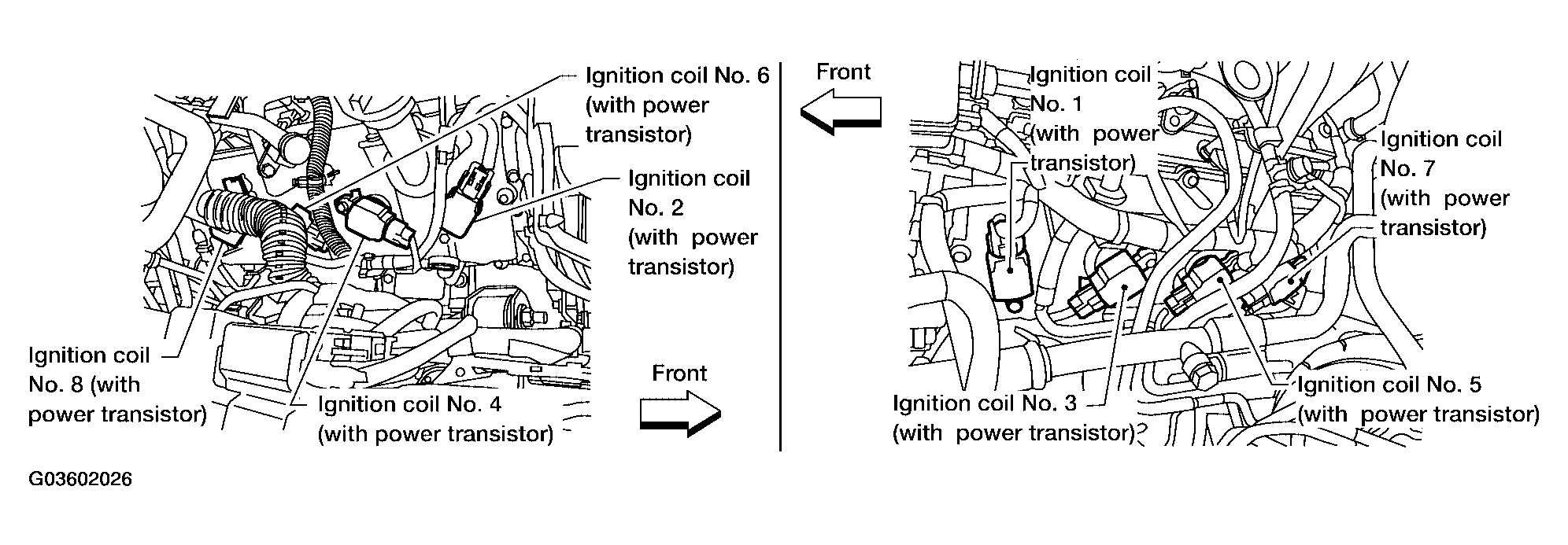 Ignition coil No. 6 (with power transistor)

Ignition coil No. 2 (with power transistor)

Ignition coil No. 8 (with power transistor)

Ignition coil No. 4 (with power transistor)

Front

Front

Ignition coil No. 1 (with power transistor)

Ignition coil No. 7 (with power transistor)

Ignition coil No. 3 (with power transistor)

Ignition coil No. 5 (with power transistor)

G03602026