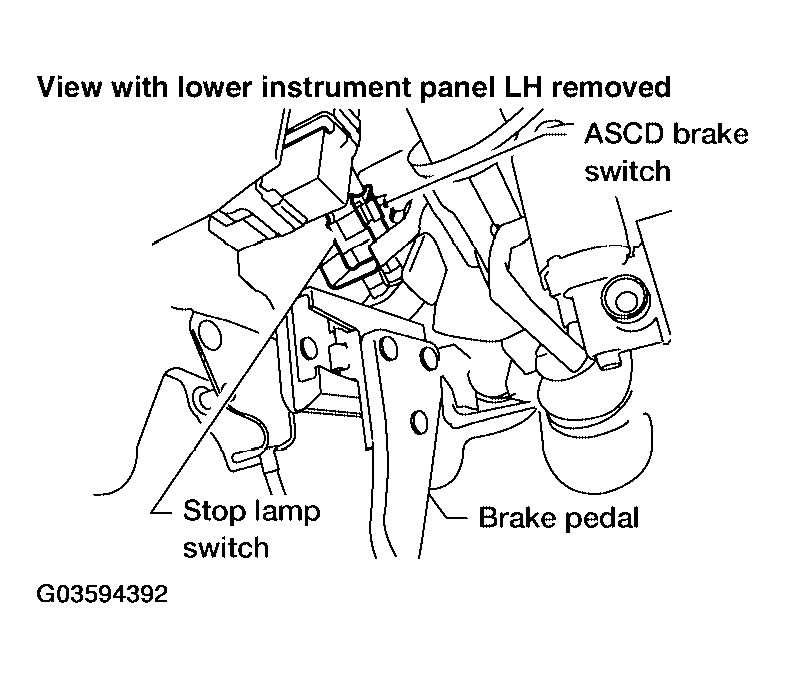 View with lower instrument panel LH removed

ASCD brake switch

Stop lamp switch

Brake pedal

G03594392