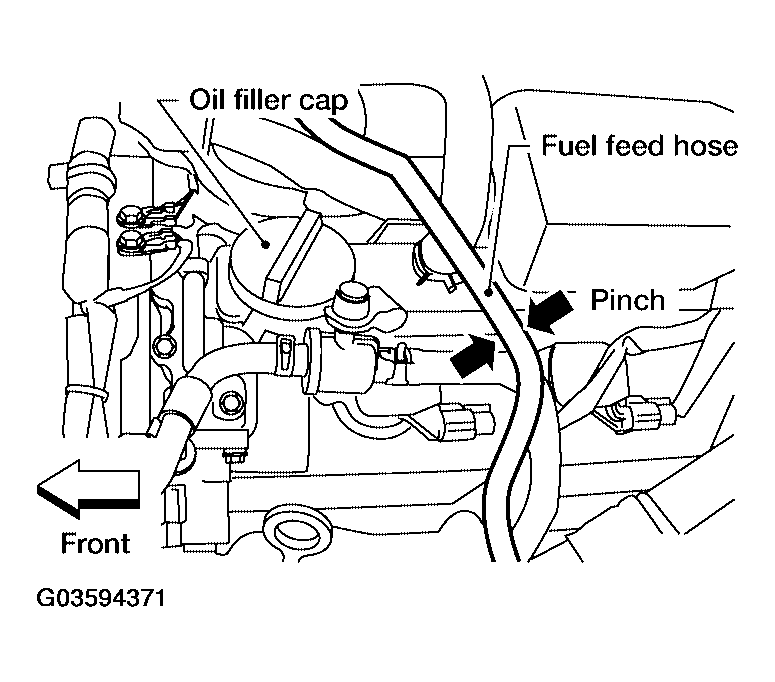 Oil filler cap

Fuel feed hose

Pinch

Front

G03594371