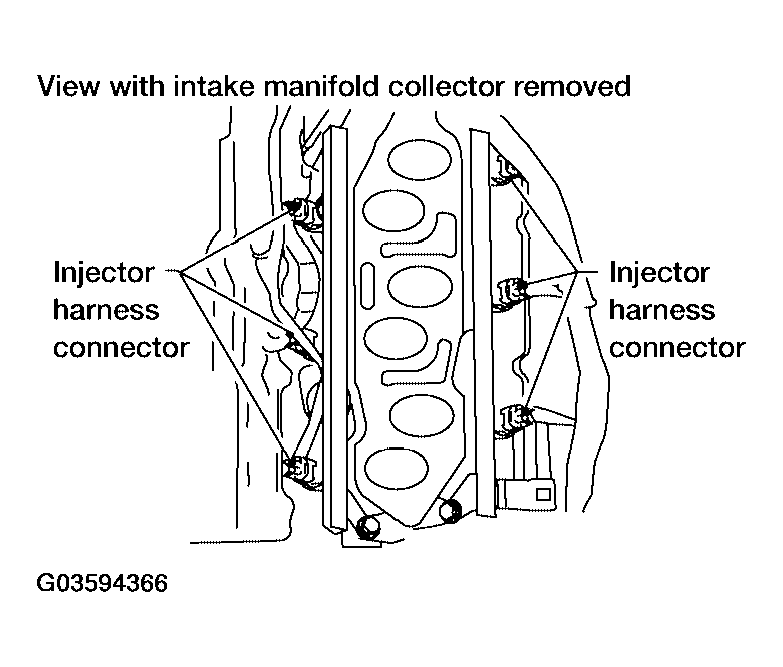 View with intake manifold collector removed

Injector harness connector

Injector harness connector

G03594366