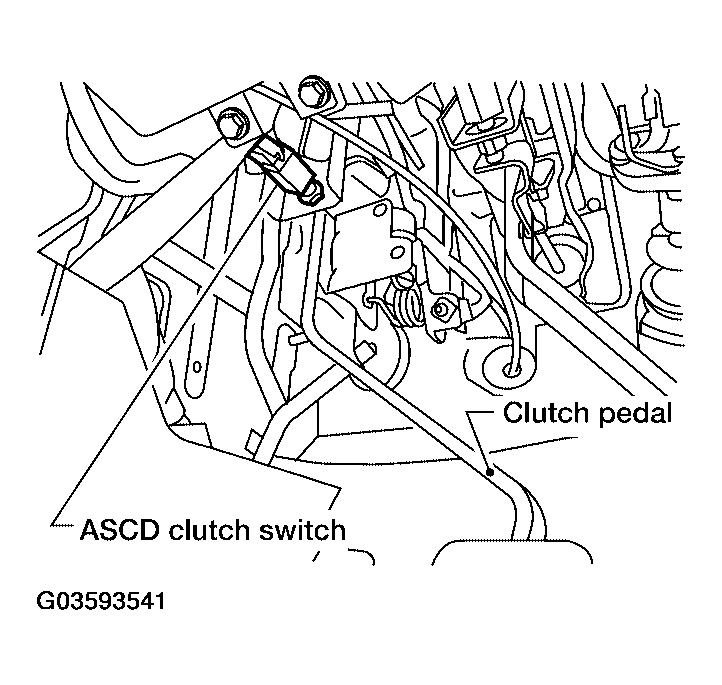 Clutch pedal

ASCD clutch switch

G03593541