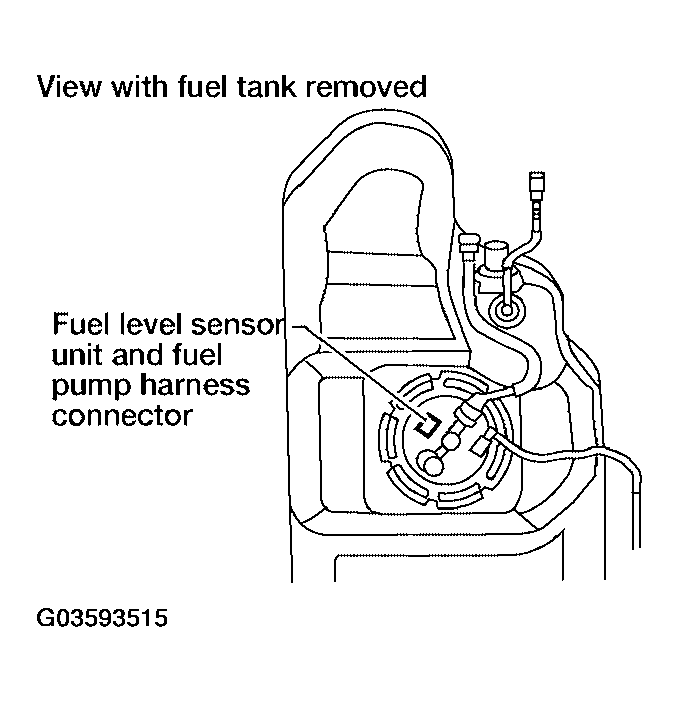 View with fuel tank removed

Fuel level sensor unit and fuel pump harness connector

G03593515