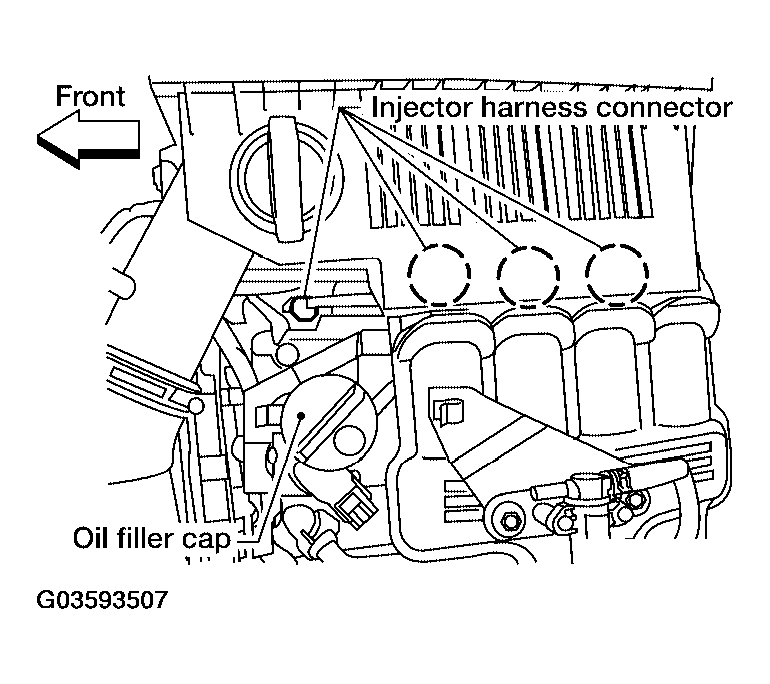 Front

Injector harness connector

Oil filler cap

G03593507