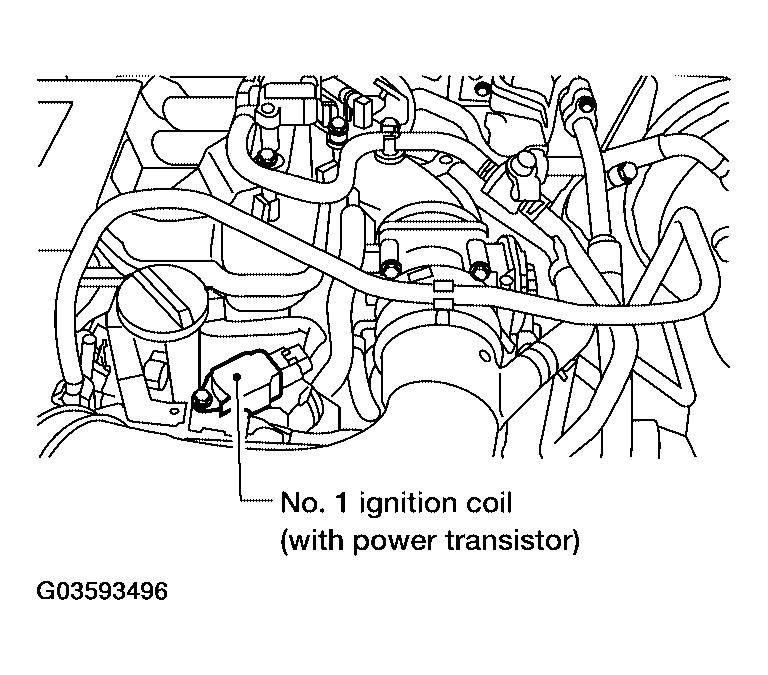 No. 1 ignition coil
(with power transistor)

G03593496