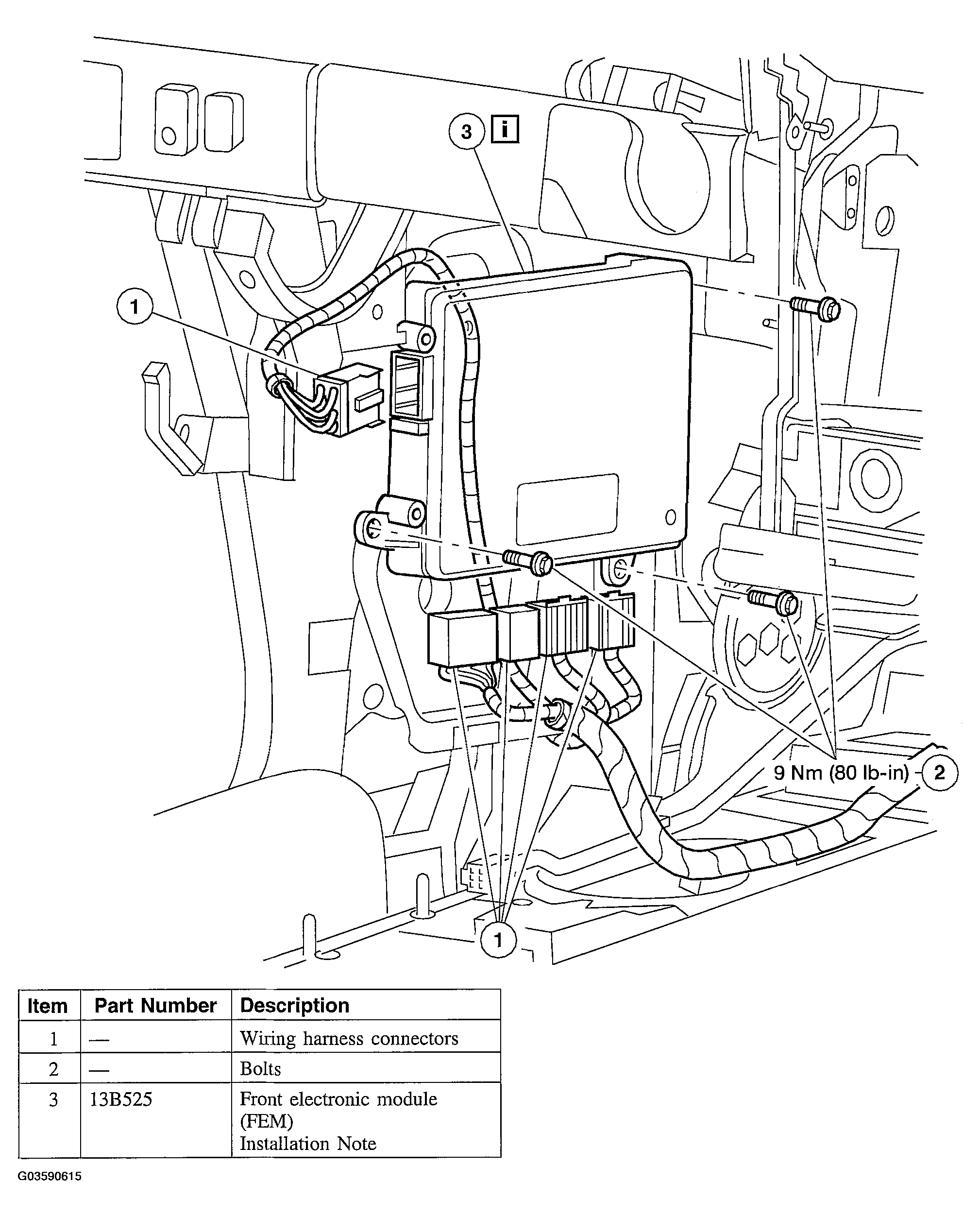 3 i

1

9 Nm (80 lb-in) 2

1

| Item | Part Number | Description |
|---|---|---|
| 1 | — | Wiring harness connectors |
| 2 | — | Bolts |
| 3 | 13B525 | Front electronic module (FEM) Installation Note |

G03590615