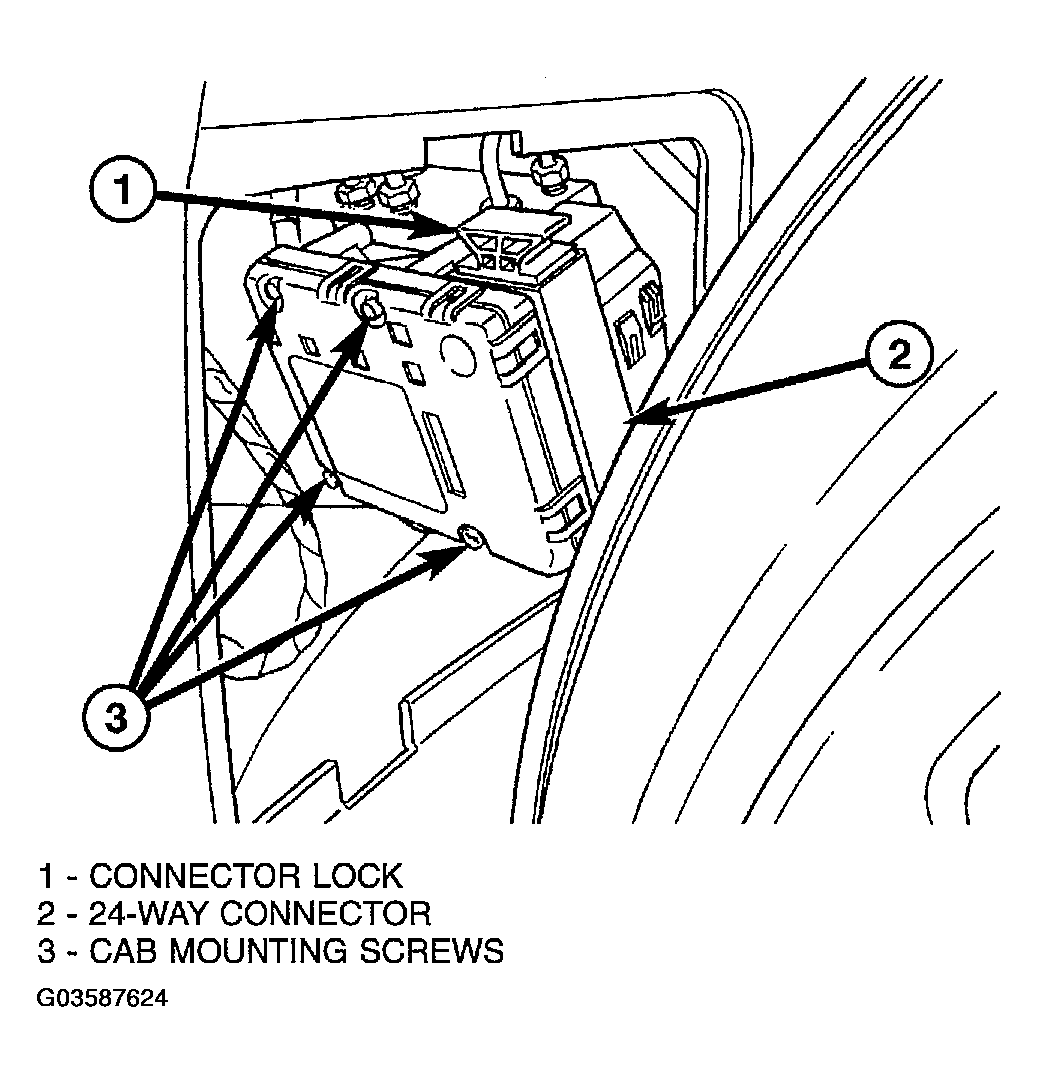 1

2

3

1 - CONNECTOR LOCK
2 - 24-WAY CONNECTOR
3 - CAB MOUNTING SCREWS

G03587624