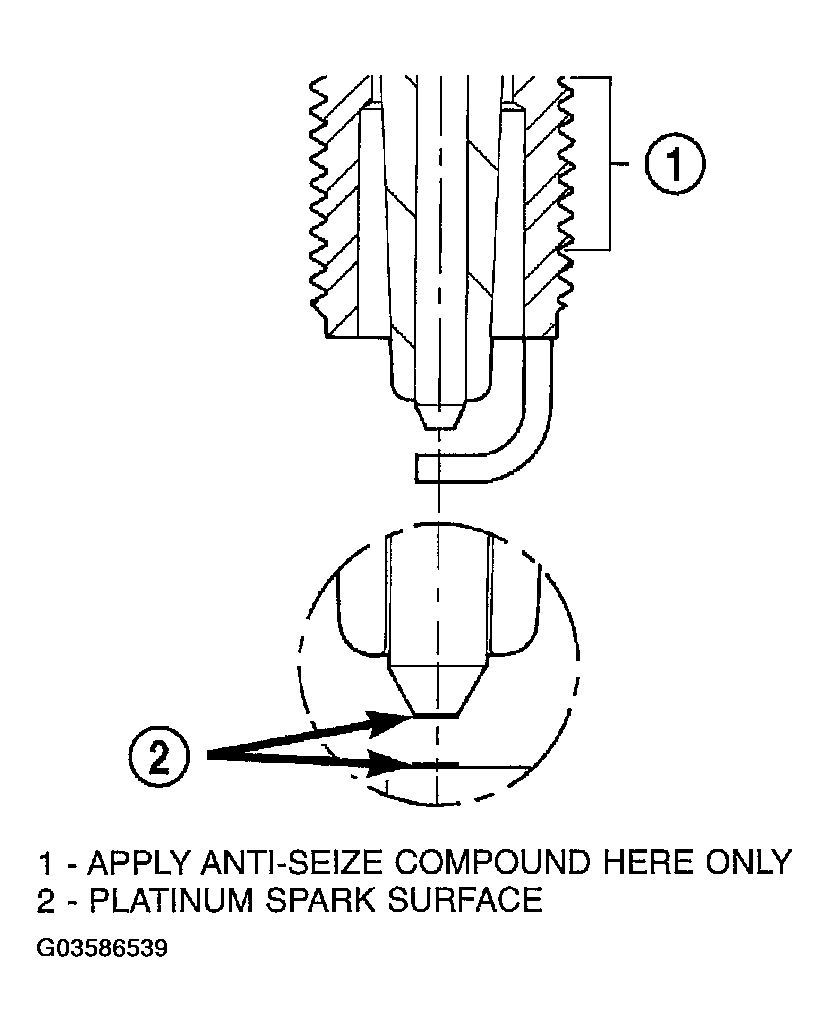 1

2

1 - APPLY ANTI-SEIZE COMPOUND HERE ONLY
2 - PLATINUM SPARK SURFACE

G03586539