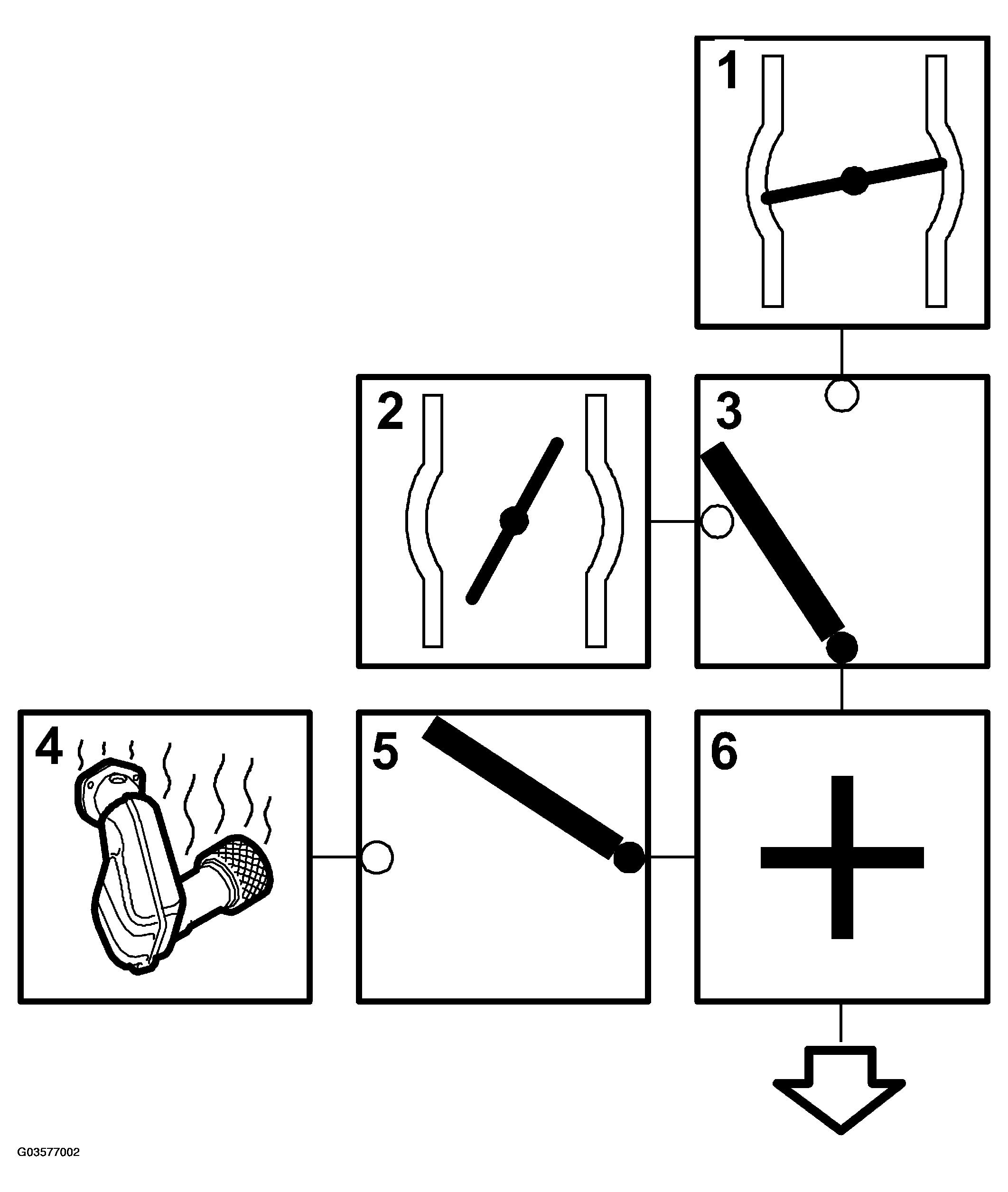 1

2

3

4

5

6

G03577002