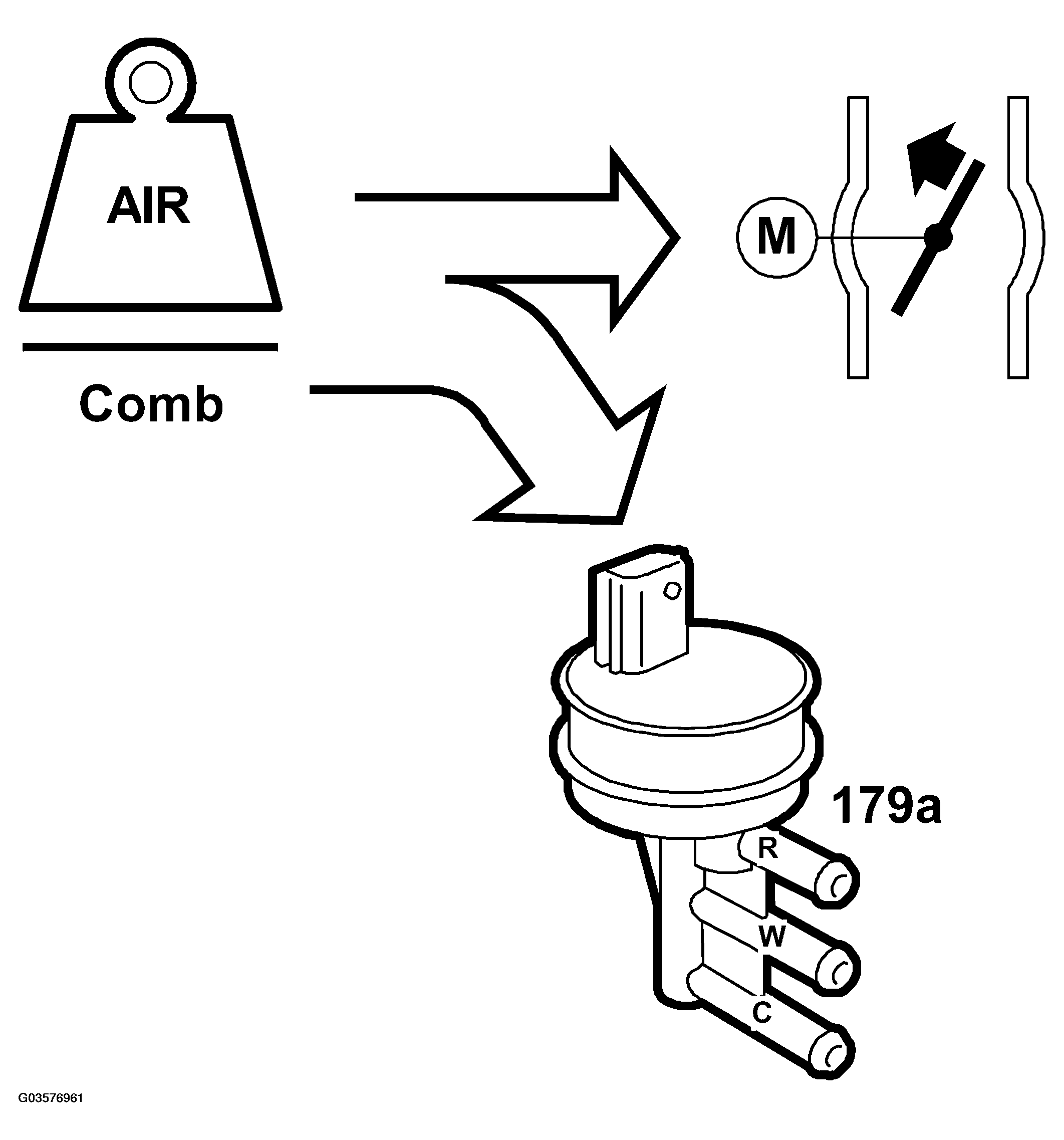 AIR

Comb

M

179a

R

W

C

G03576961