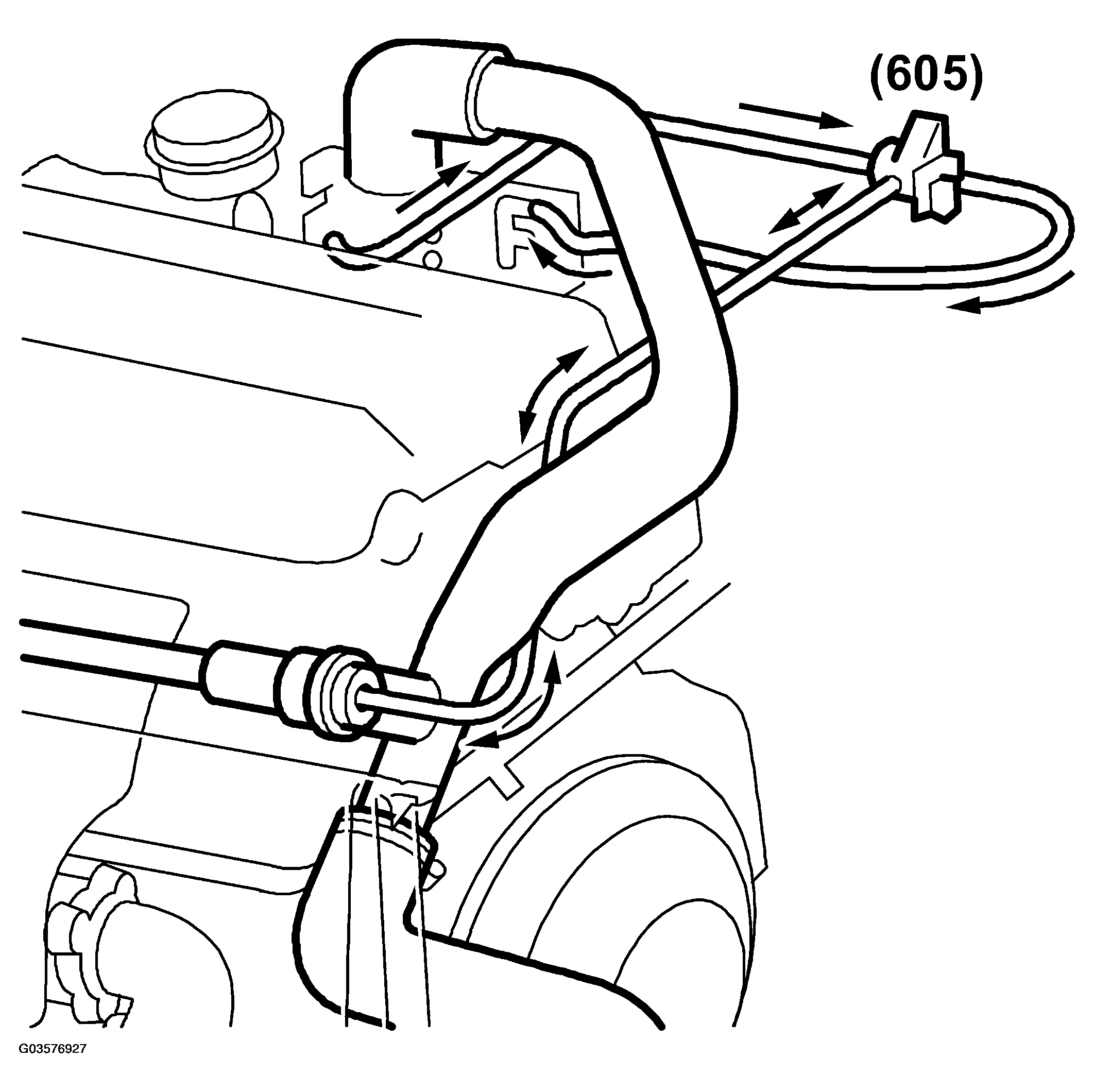 (605)

G03576927