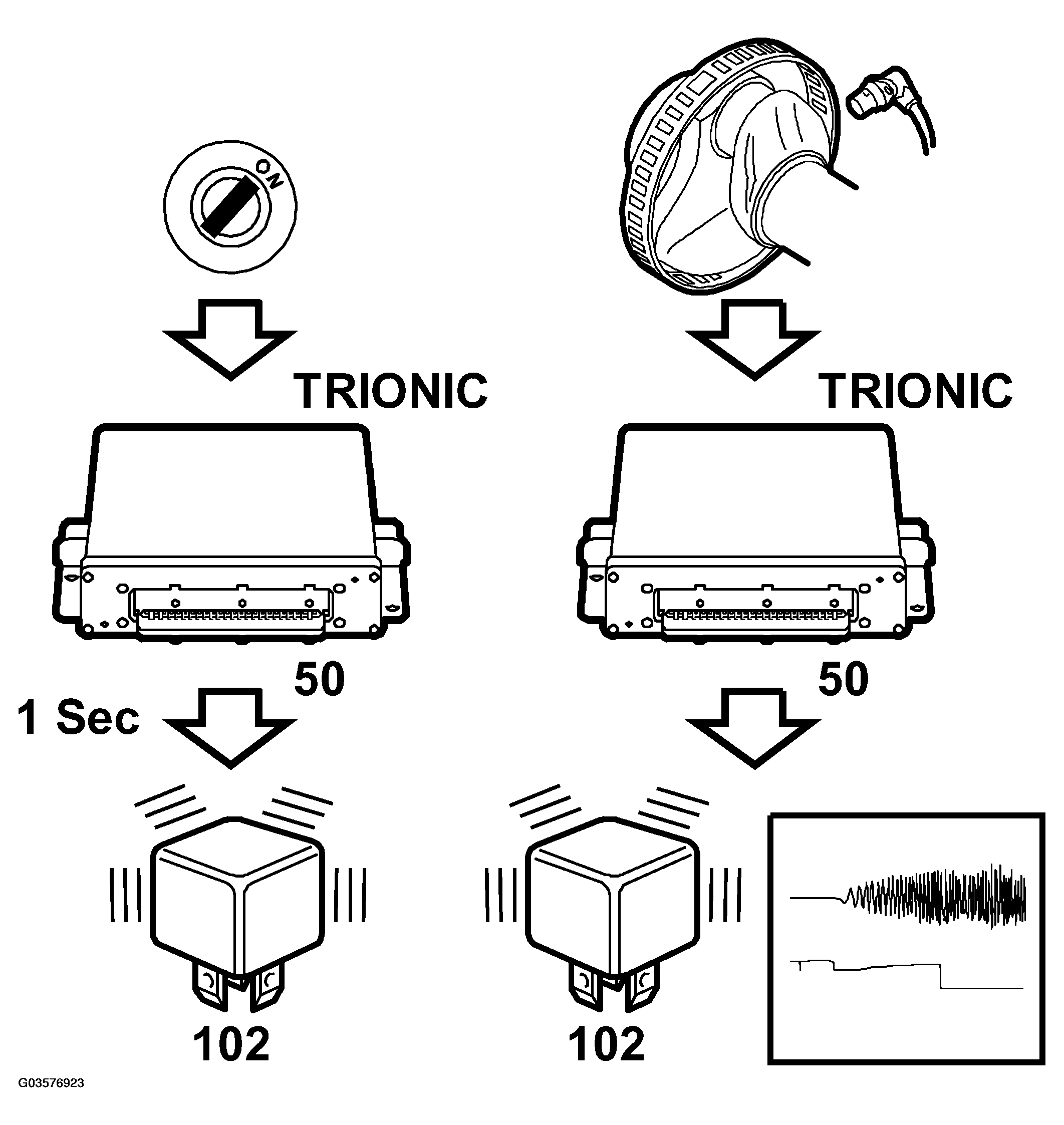 ON

TRIONIC

TRIONIC

50

50

1 Sec

102

102

G03576923