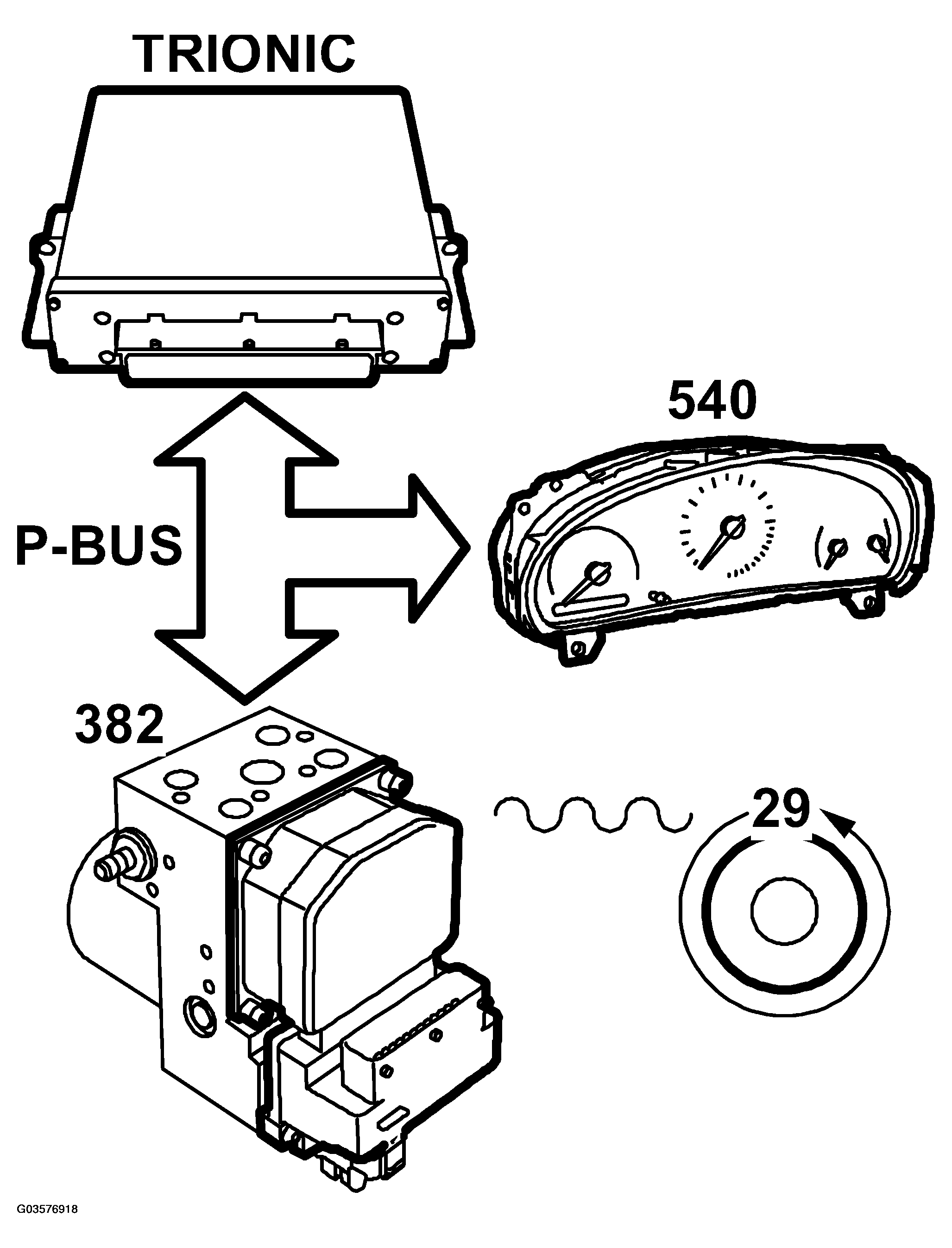 TRIONIC

540

P-BUS

382

29

G03576918