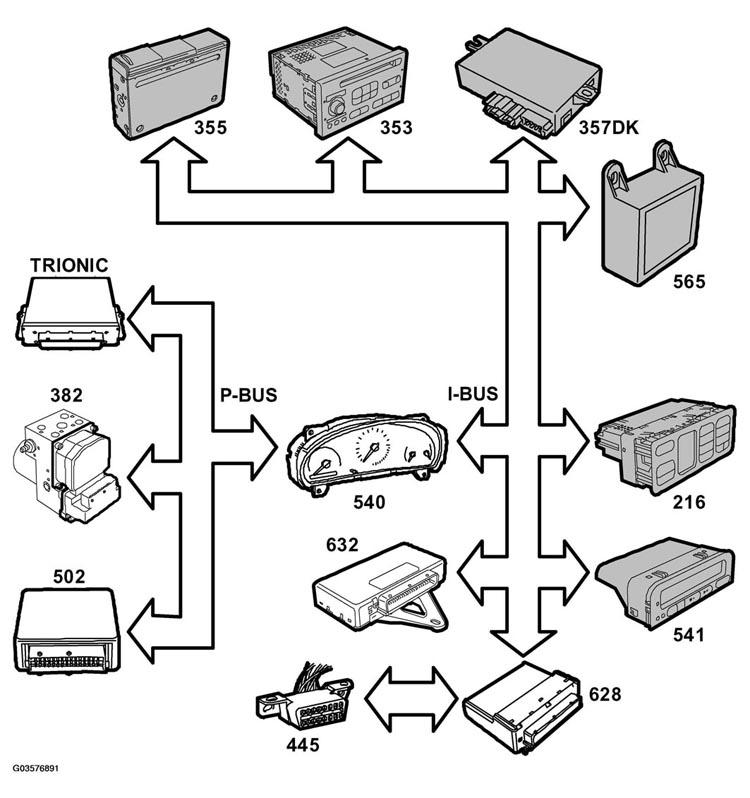 355
353
357DK
565
TRIONIC
382
P-BUS
I-BUS
540
216
632
502
541
628
445
G03576891