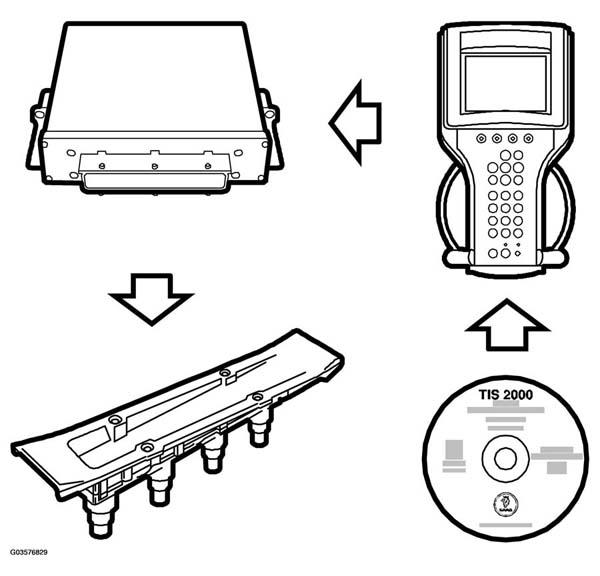 TIS 2000

G03576829