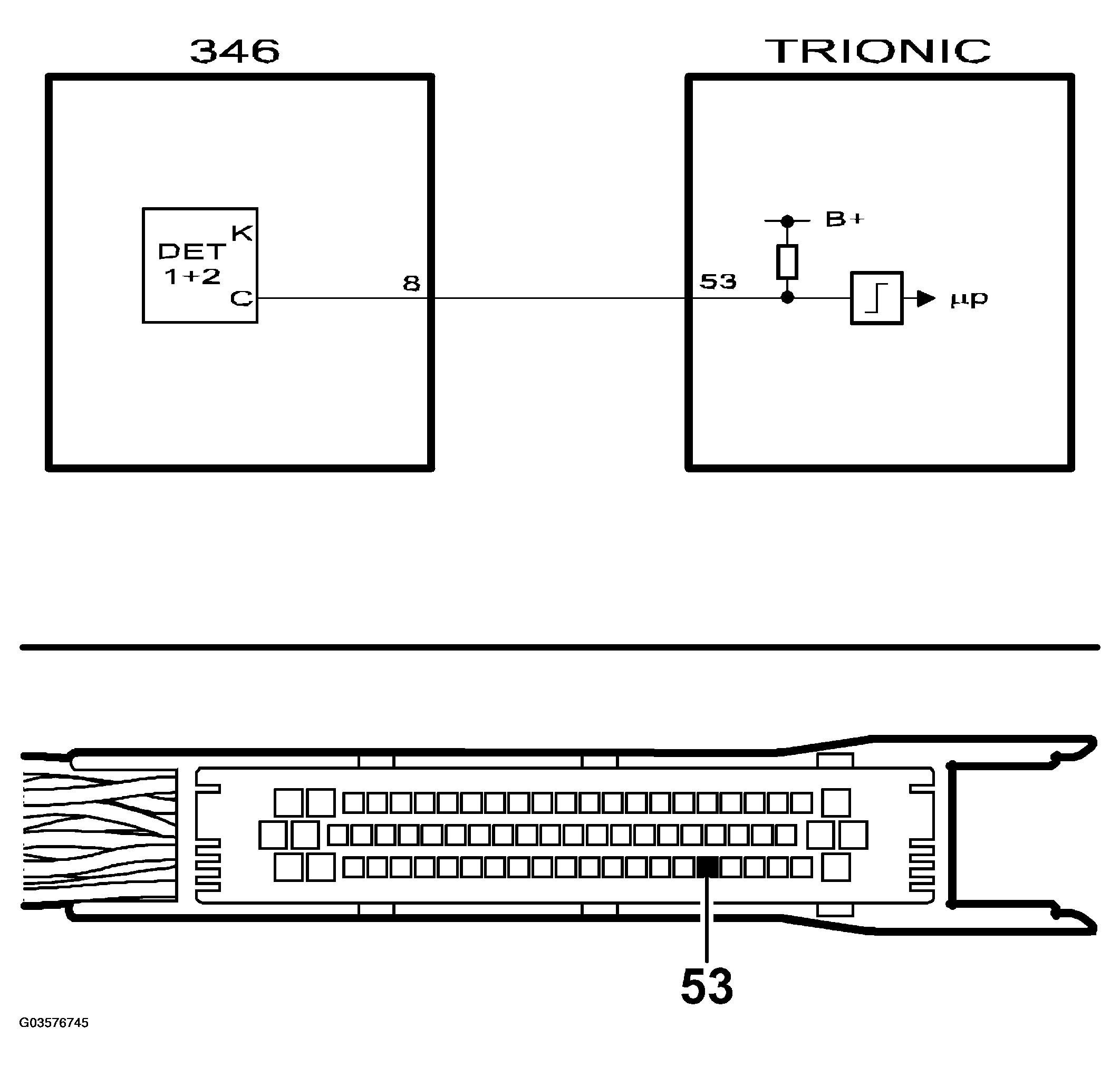 346

TRIONIC

DET 1+2

K

C

8

53

B+

μp

53

G03576745